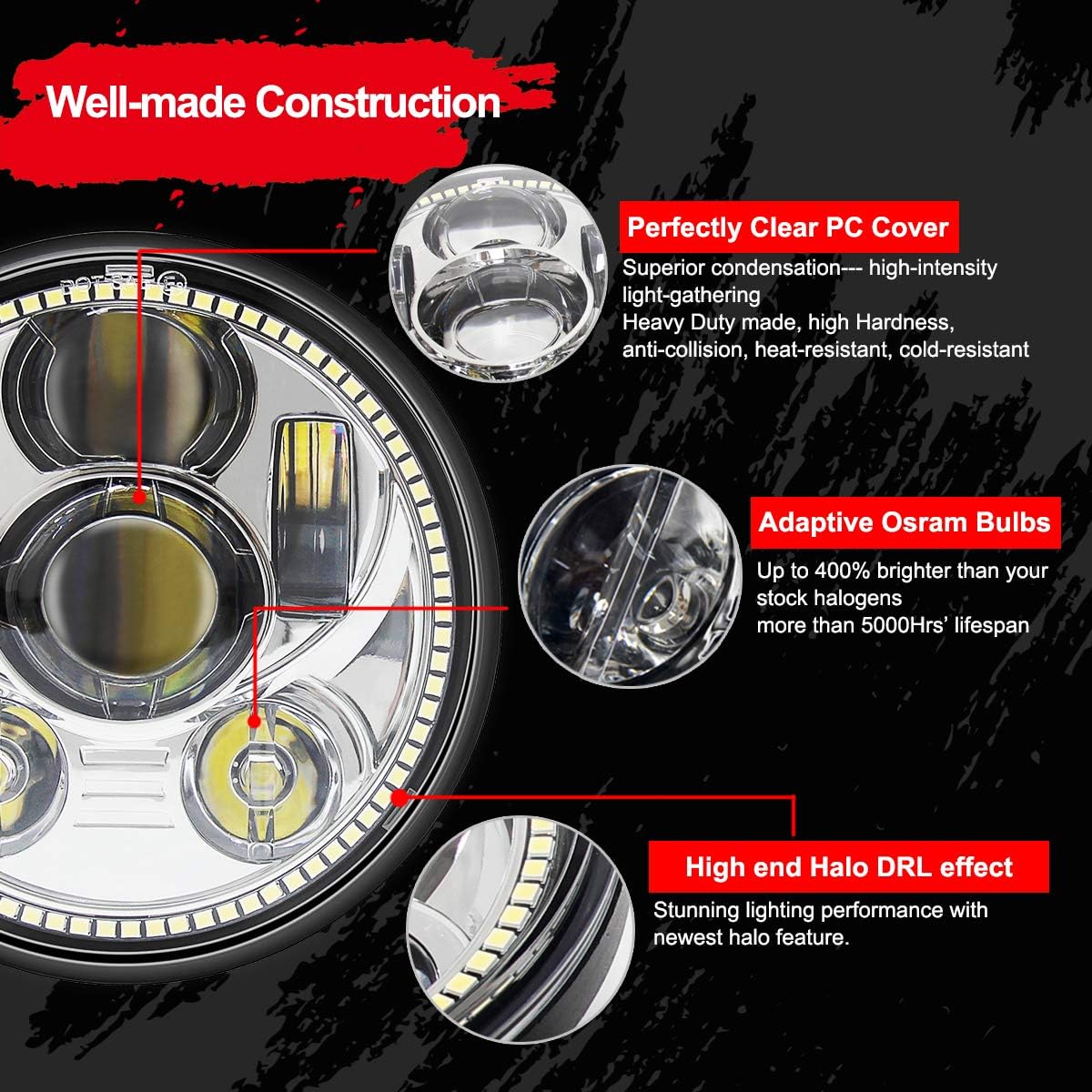 Well-made Construction

Perfectly Clear PC Cover

Superior condensation--- high-intensity light-gathering
Heavy Duty made, high Hardness, anti-collision, heat-resistant, cold-resistant

Adaptive Osram Bulbs

Up to 400% brighter than your stock halogens
more than 5000Hrs' lifespan

High end Halo DRL effect

Stunning lighting performance with newest halo feature.