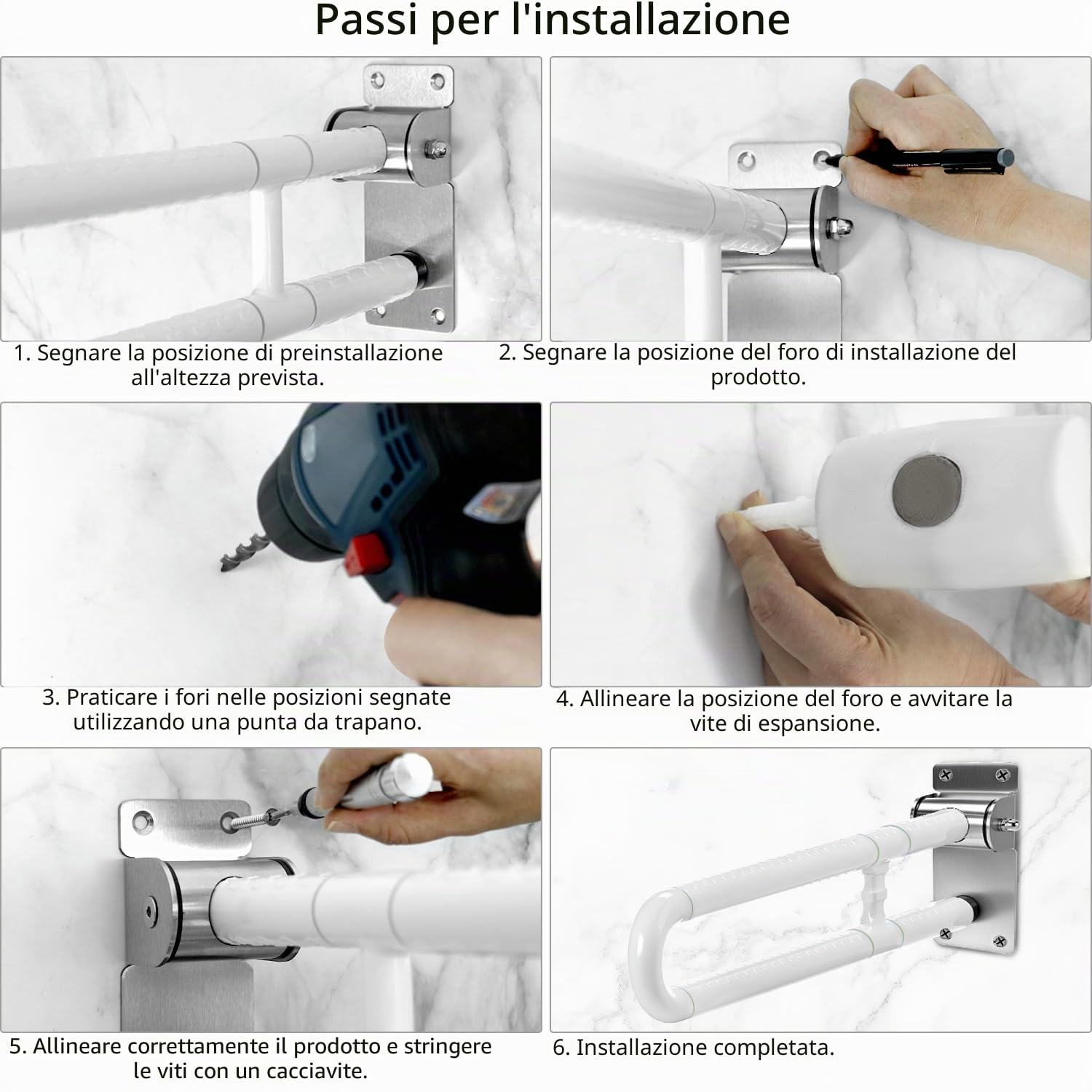 Passi per l'installazione

1. Segnare la posizione di preinstallazione all'altezza prevista.

2. Segnare la posizione del foro di installazione del prodotto.

3. Praticare i fori nelle posizioni segnate utilizzando una punta da trapano.

4. Allineare la posizione del foro e avvitare la vite di espansione.

5. Allineare correttamente il prodotto e stringere le viti con un cacciavite.

6. Installazione completata.