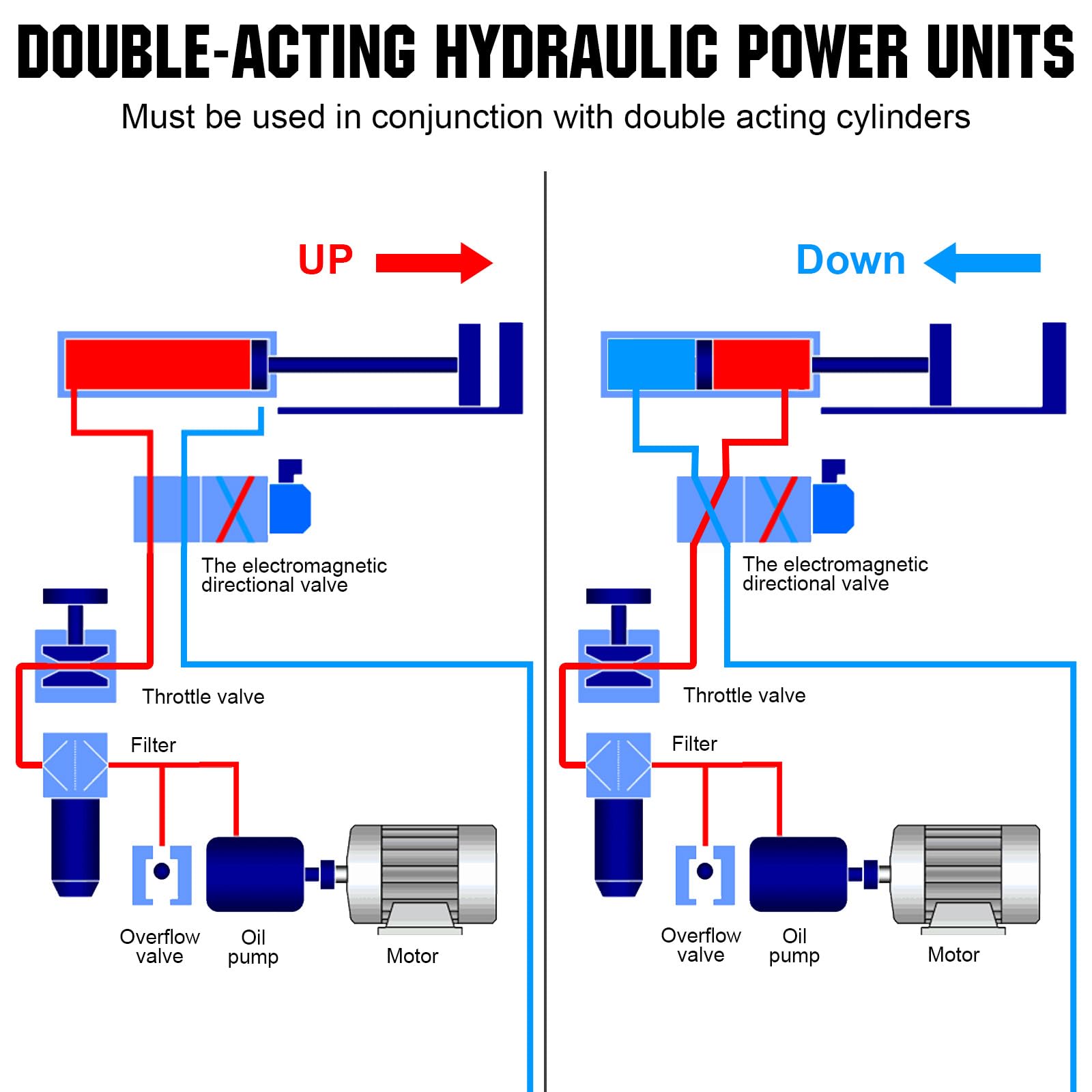 DOUBLE-ACTING HYDRAULIC POWER UNITS

Must be used in conjunction with double acting cylinders

UP

The electromagnetic directional valve

Throttle valve

Filter

Overflow valve

Oil pump

Motor

Down

The electromagnetic directional valve

Throttle valve

Filter

Overflow valve

Oil pump

Motor