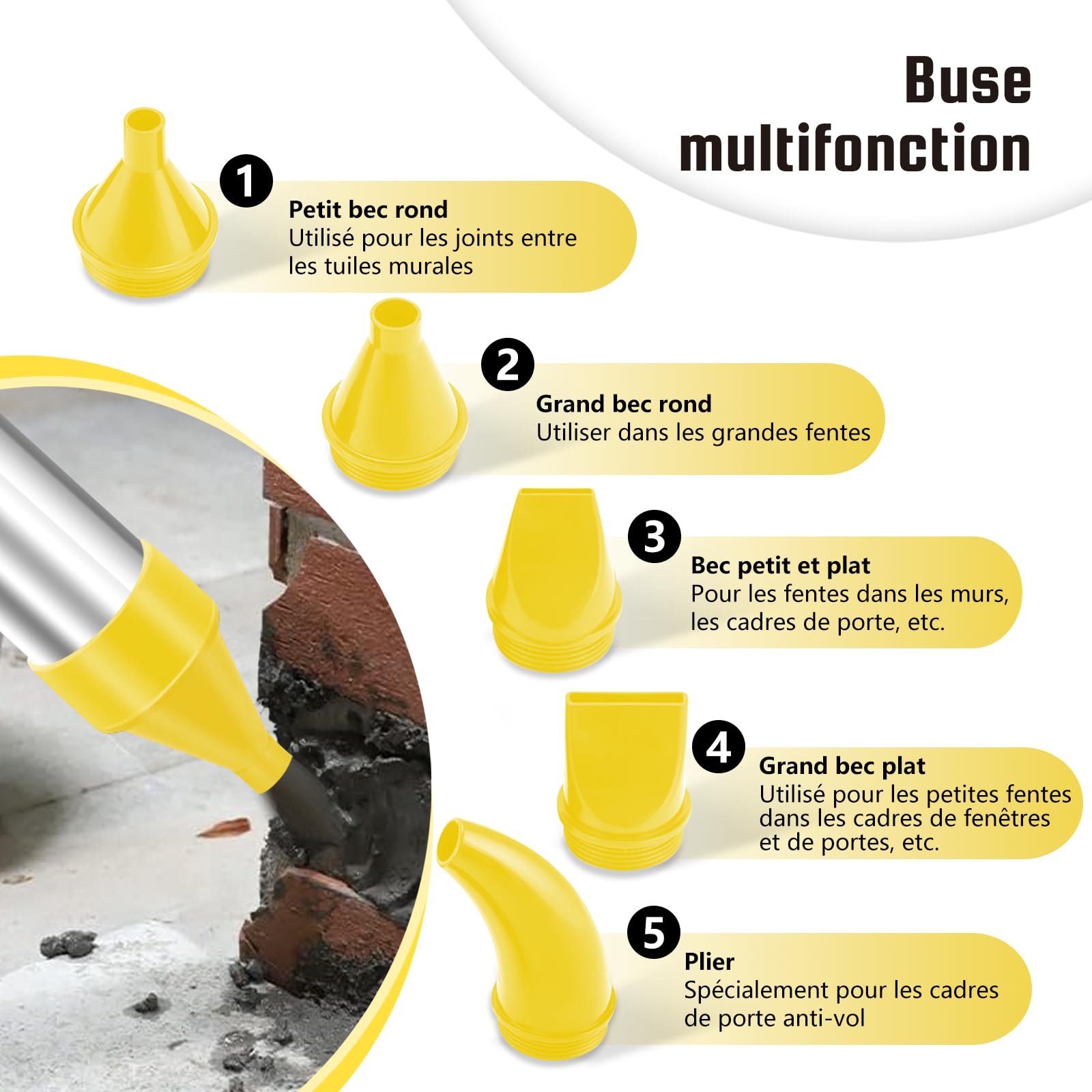 Buse multifonction

1
Petit bec rond
Utilisé pour les joints entre les tuiles murales

2
Grand bec rond
Utiliser dans les grandes fentes

3
Bec petit et plat
Pour les fentes dans les murs, les cadres de porte, etc.

4
Grand bec plat
Utilisé pour les petites fentes dans les cadres de fenêtres et de portes, etc.

5
Plier
Spécialement pour les cadres de porte anti-vol