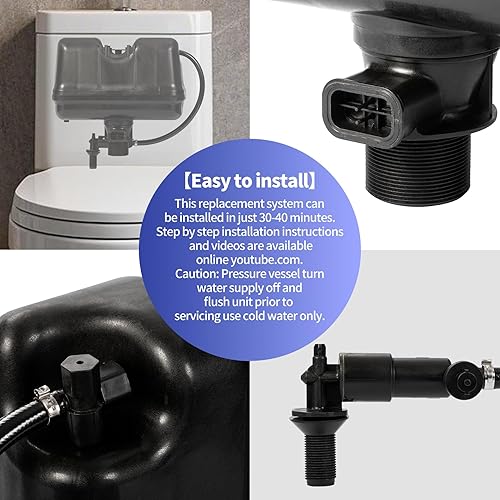 【Easy to install】

This replacement system can be installed in just 30-40 minutes. Step by step installation instructions and videos are available online youtube.com. Caution: Pressure vessel turn water supply off and flush unit prior to servicing use cold water only.