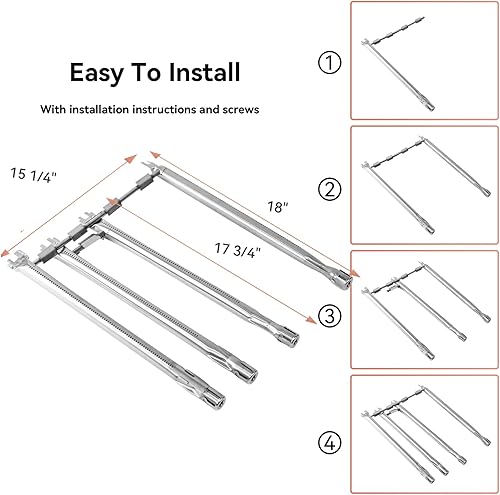 Easy To Install

With installation instructions and screws

15 1/4"

18"

17 3/4"

①

②

③

④