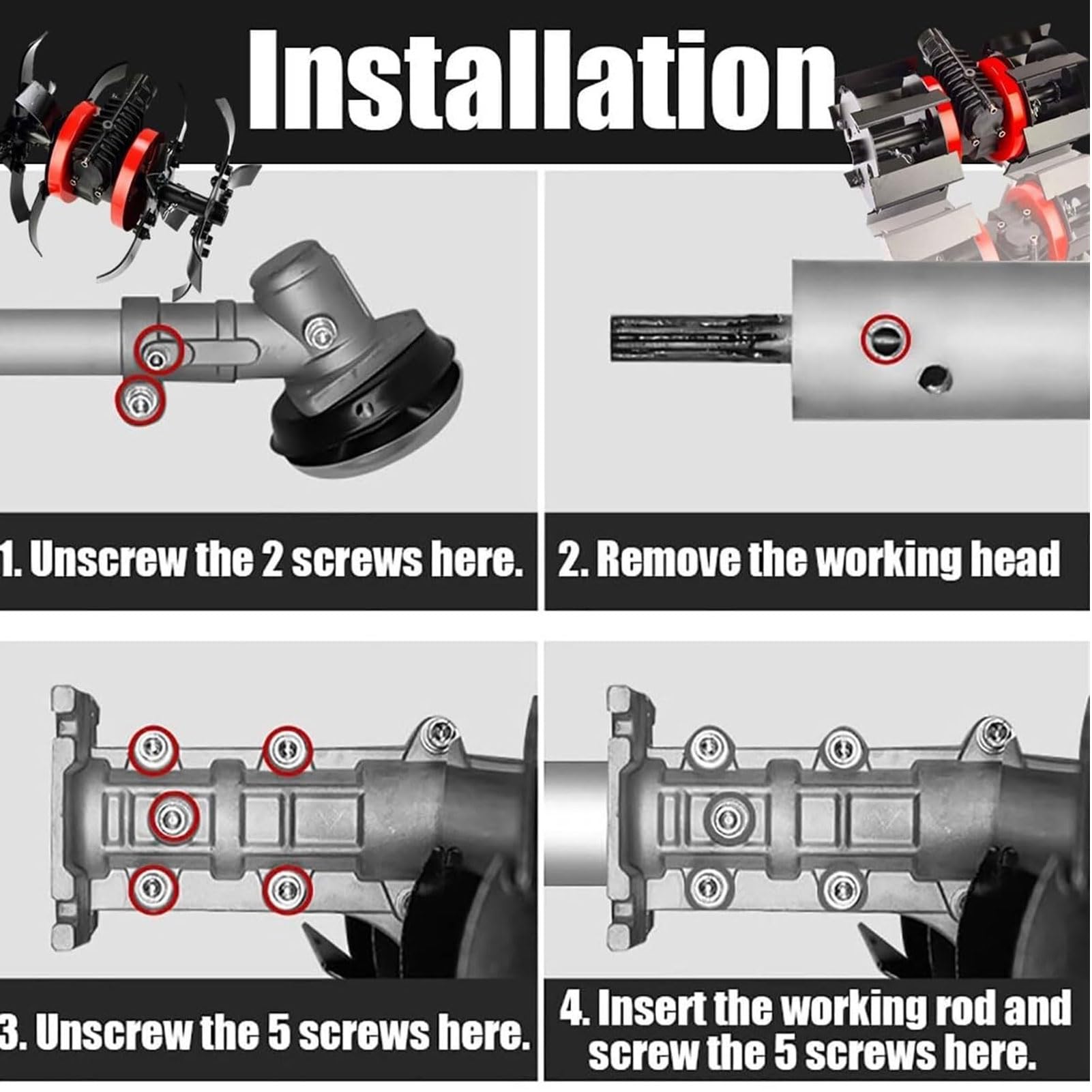 Installation

1. Unscrew the 2 screws here.

2. Remove the working head

3. Unscrew the 5 screws here.

4. Insert the working rod and screw the 5 screws here.