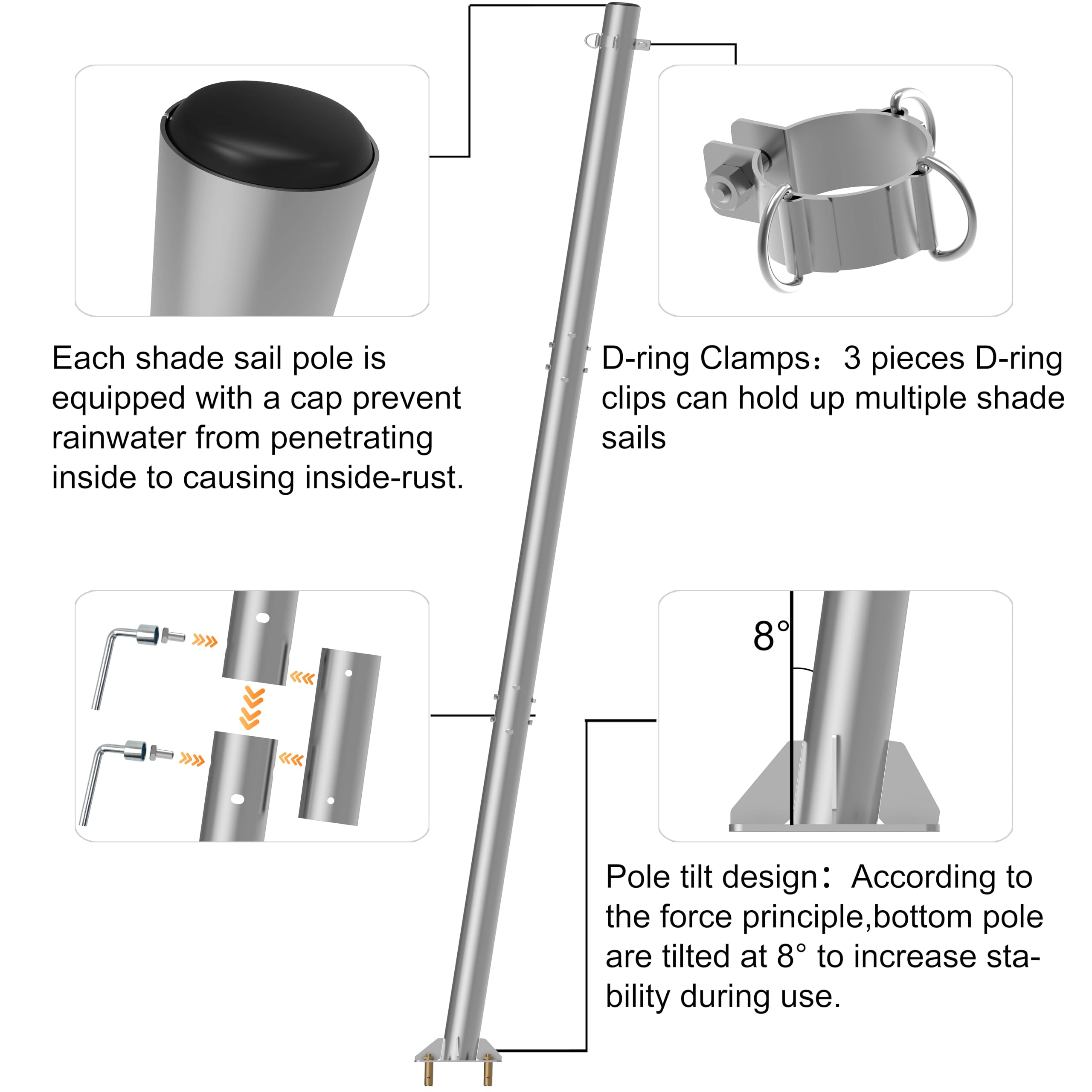 Each shade sail pole is equipped with a cap prevent rainwater from penetrating inside to causing inside-rust.

D-ring Clamps：3 pieces D-ring clips can hold up multiple shade sails

8°

Pole tilt design：According to the force principle,bottom pole are tilted at 8° to increase stability during use.