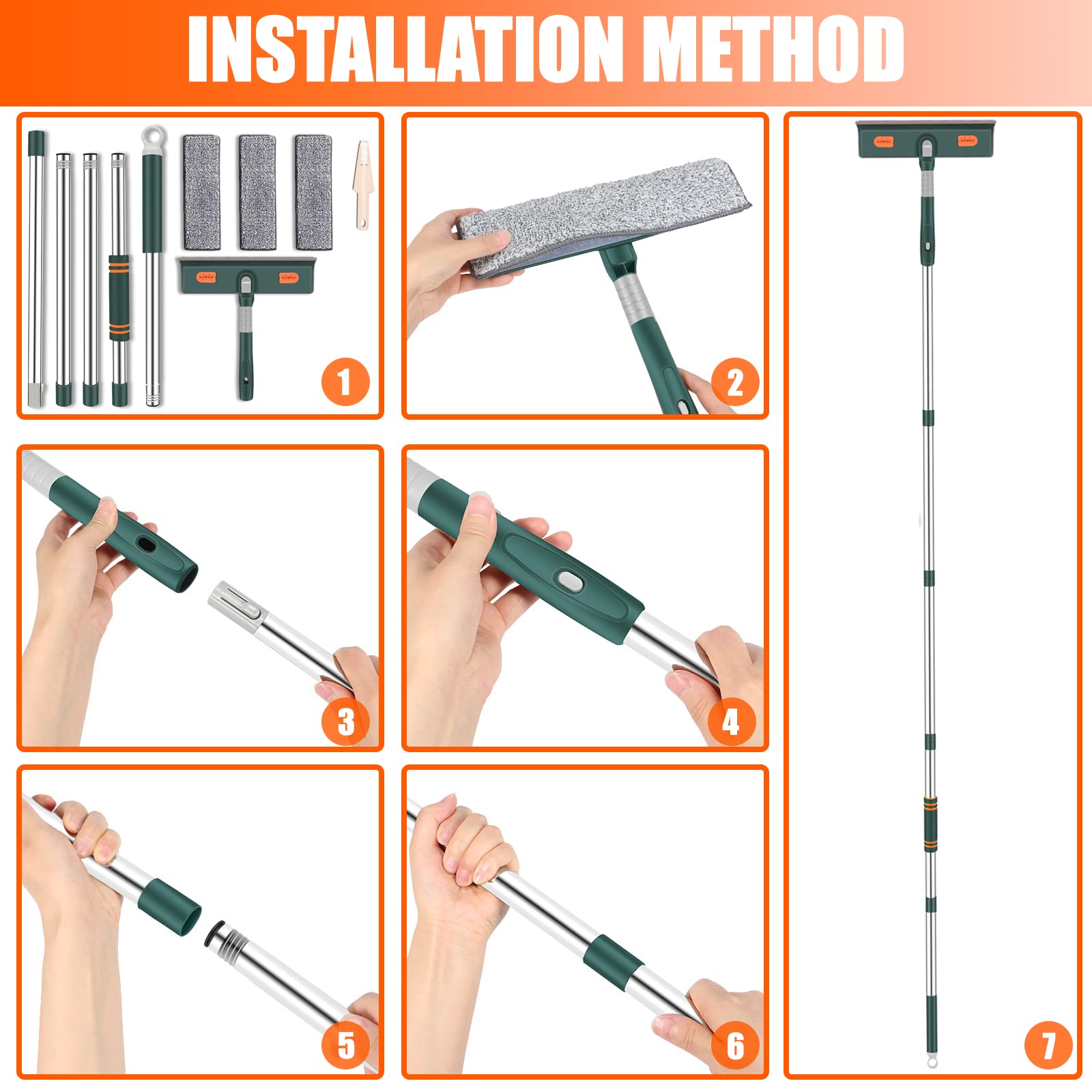 INSTALLATION METHOD

1

2

3

4

5

6

7