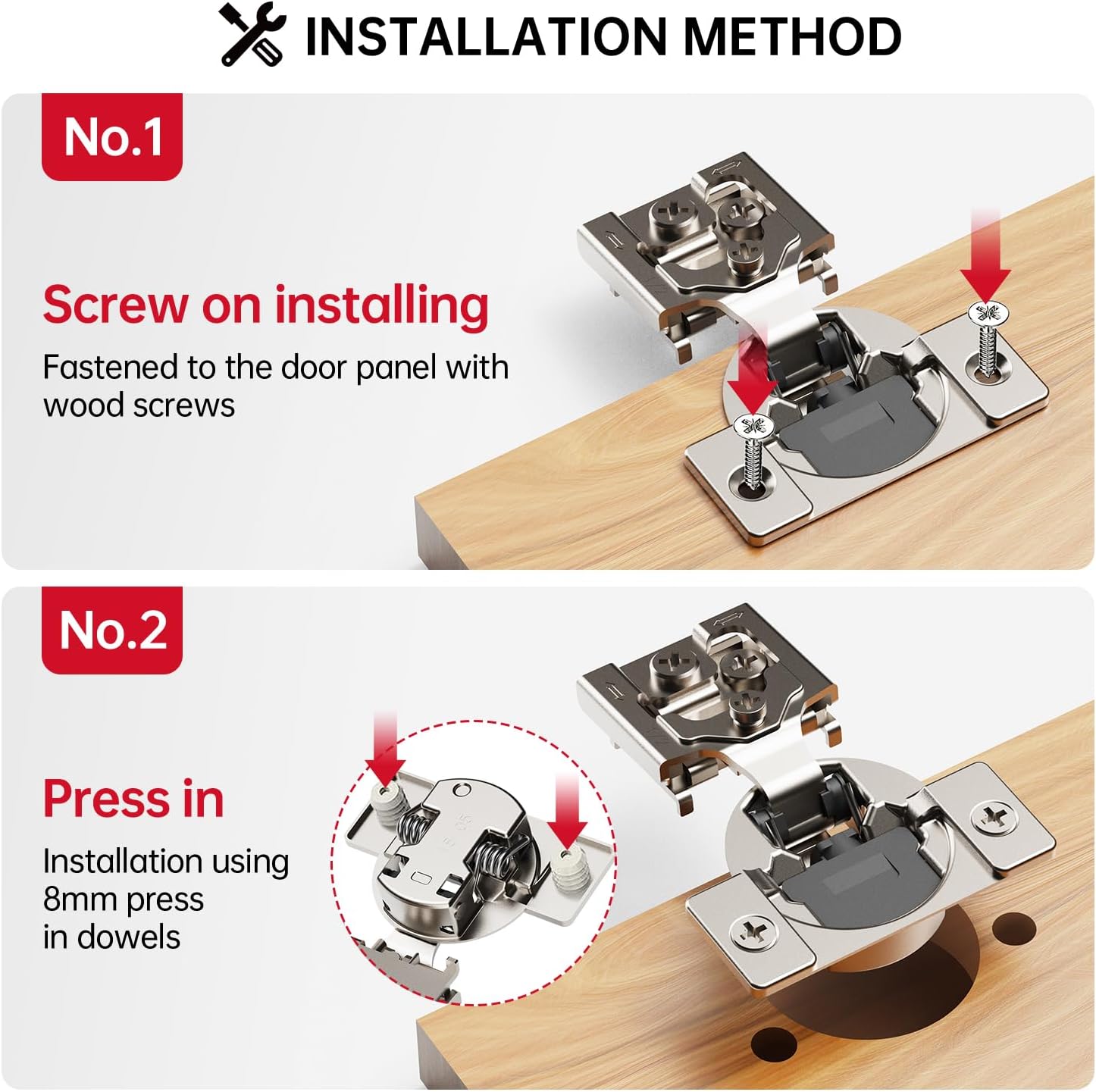 INSTALLATION METHOD

No.1

Screw on installing

Fastened to the door panel with wood screws

No.2

Press in

Installation using 8mm press in dowels