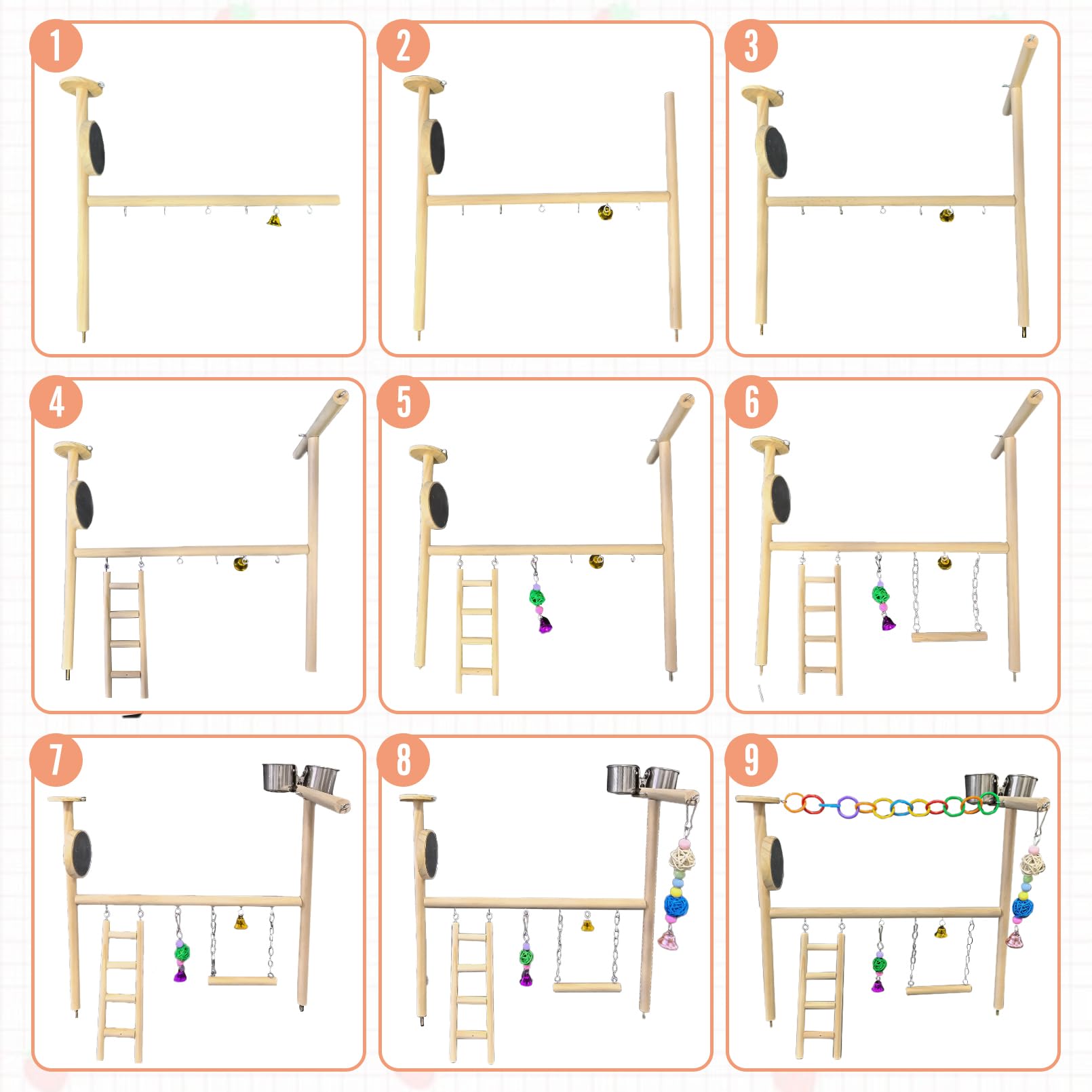 1

2

3

4

5

6

7

8

9