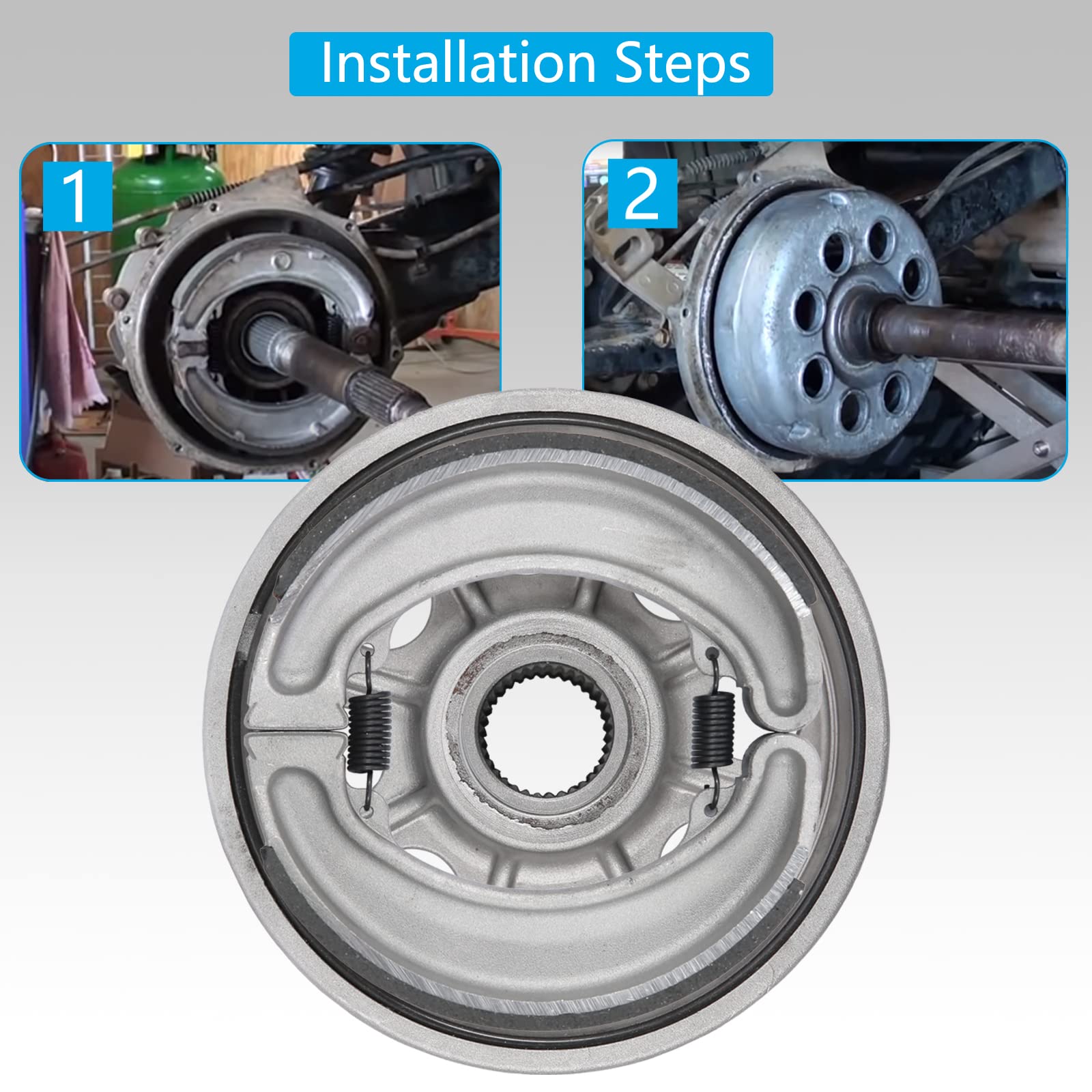 Installation Steps

1

2