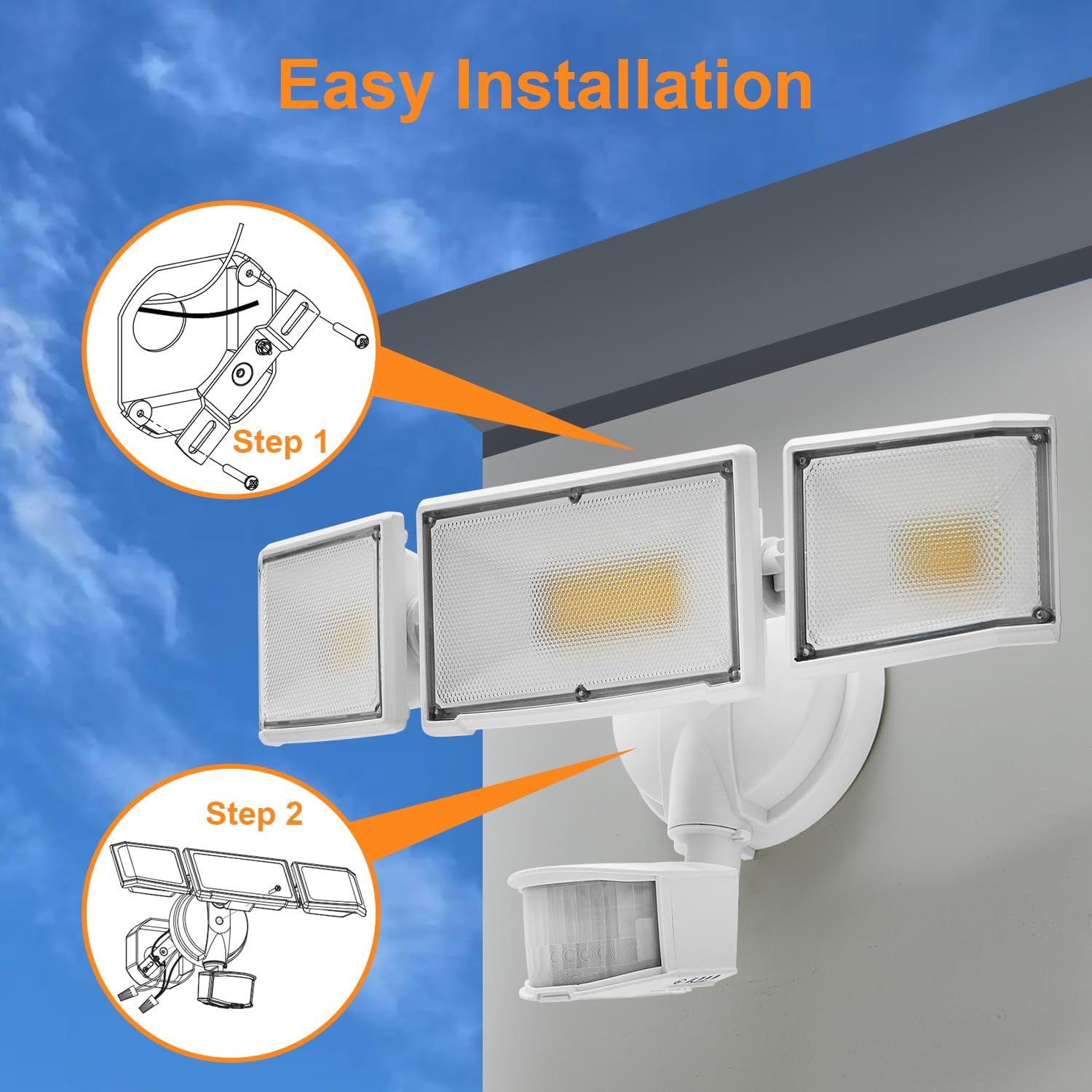 Easy Installation

Step 1

Step 2