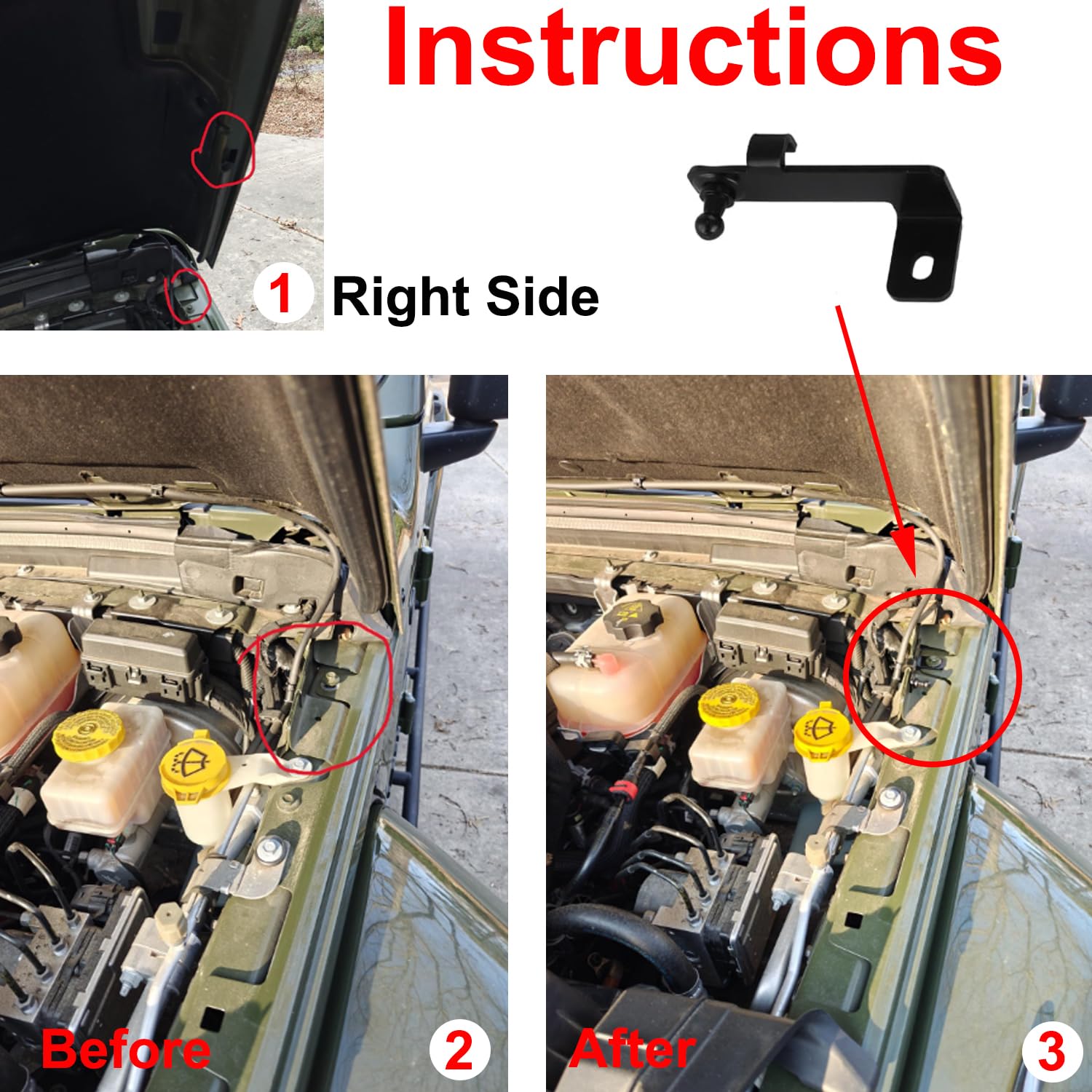 Instructions

1 Right Side

Before 2

After 3