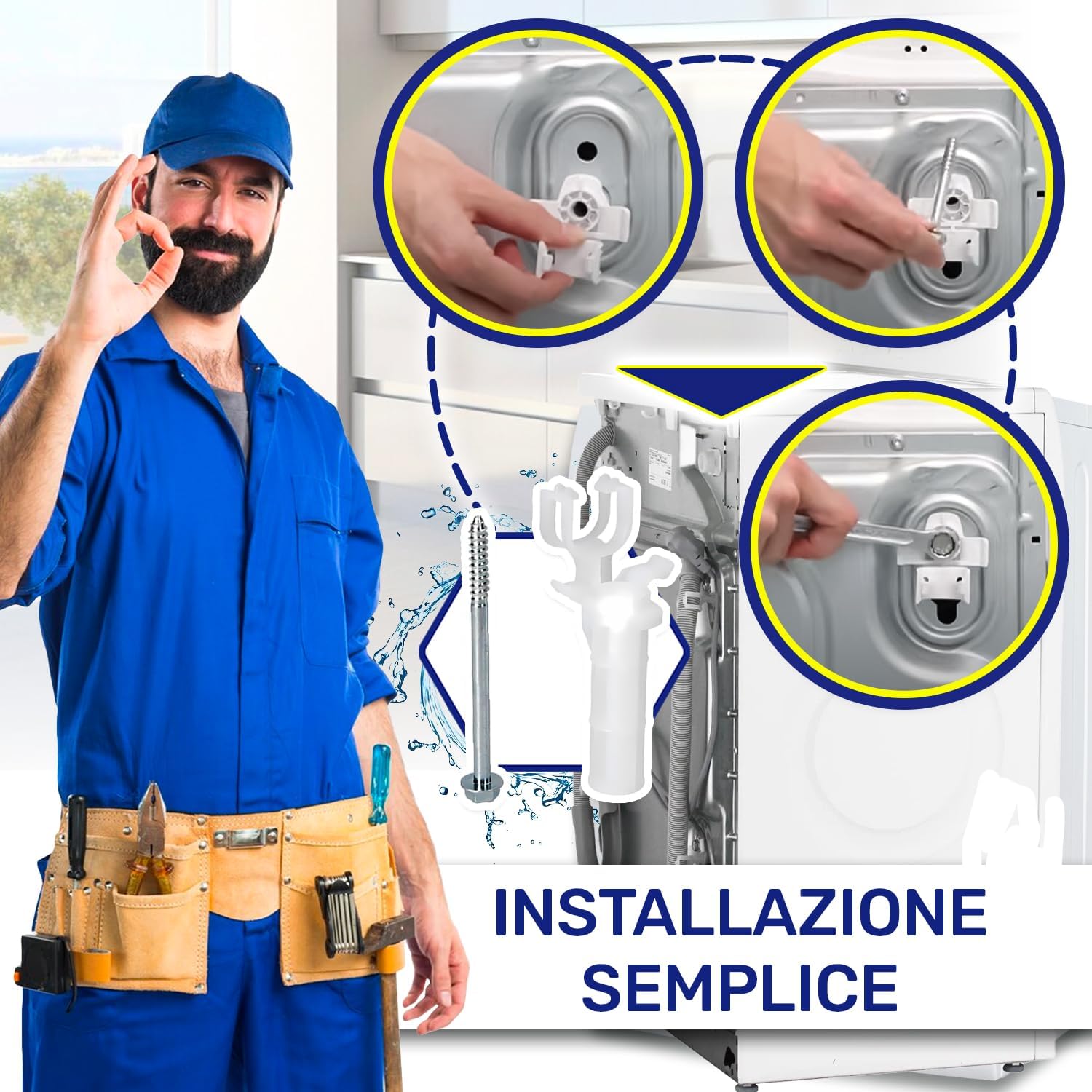 INSTALLAZIONE SEMPLICE