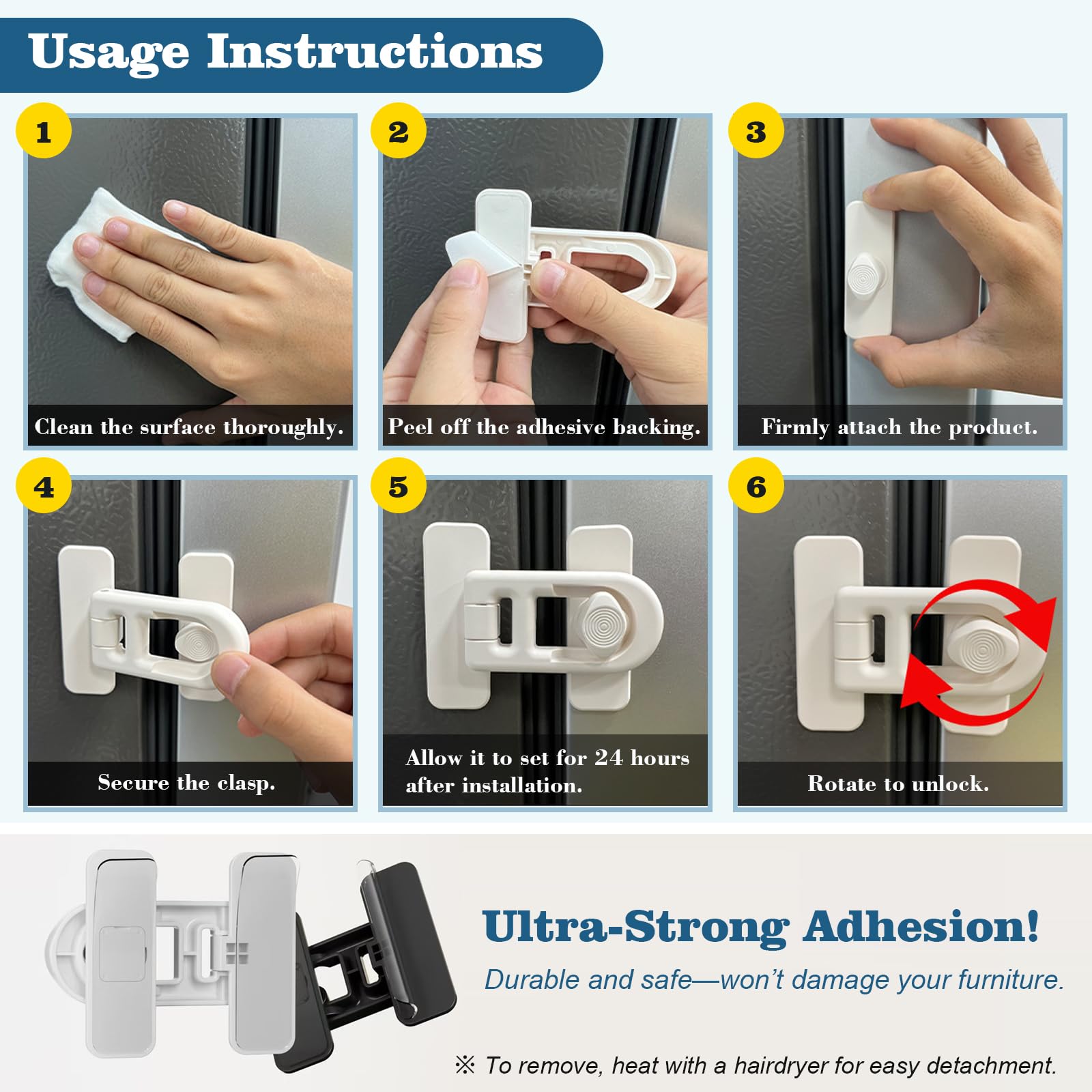 Usage Instructions

1
Clean the surface thoroughly.

2
Peel off the adhesive backing.

3
Firmly attach the product.

4
Secure the clasp.

5
Allow it to set for 24 hours after installation.

6
Rotate to unlock.

Ultra-Strong Adhesion!

Durable and safe—won't damage your furniture.

※ To remove, heat with a hairdryer for easy detachment.