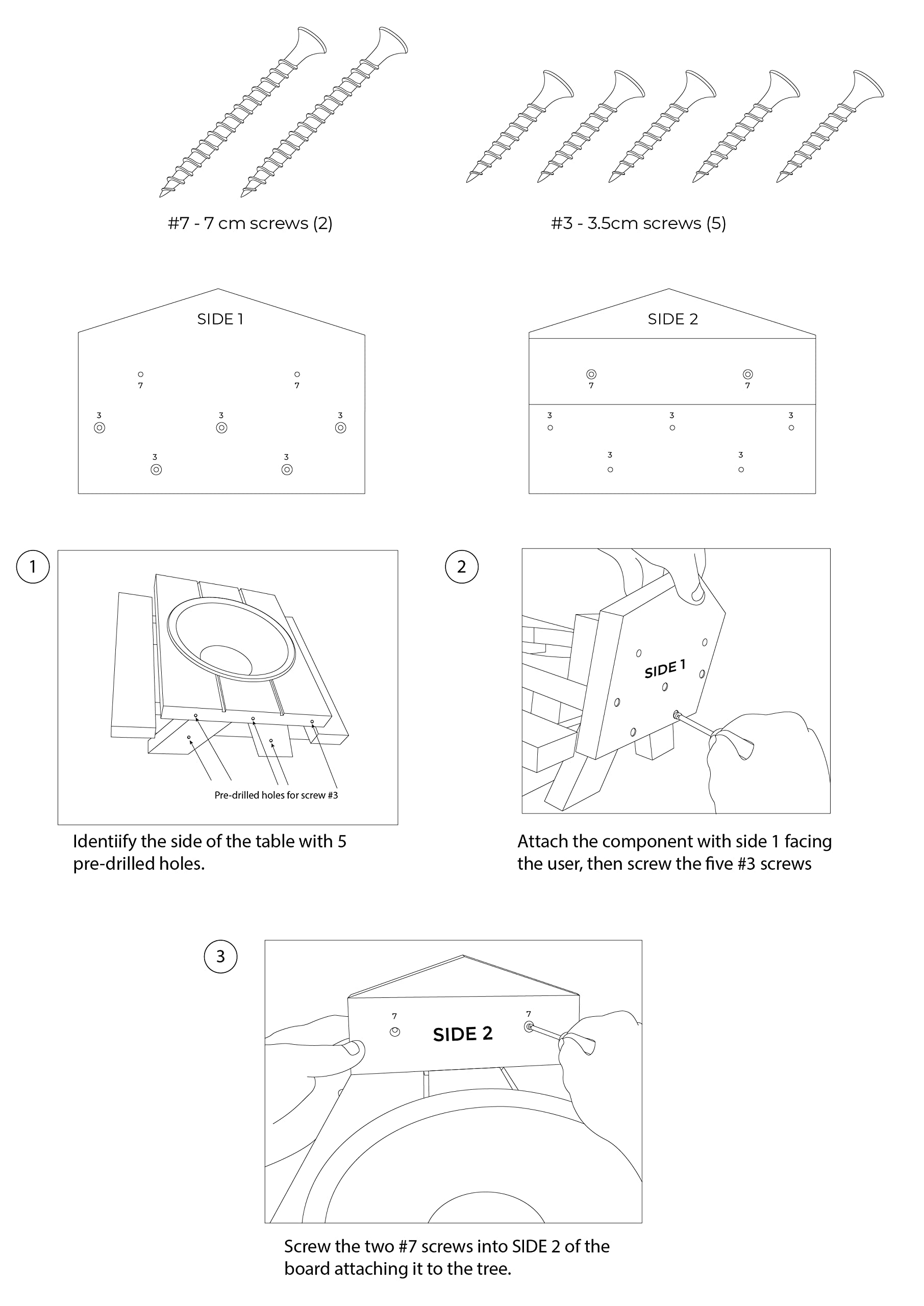 #7 - 7 cm screws (2)

#3 - 3.5cm screws (5)

SIDE 1

7 7
3 3 3
3 3

SIDE 2

7 7
3 3 3
3 3

1

Pre-drilled holes for screw #3

Identiify the side of the table with 5 pre-drilled holes.

2

SIDE 1

Attach the component with side 1 facing the user, then screw the five #3 screws

3

7 SIDE 2 7

Screw the two #7 screws into SIDE 2 of the board attaching it to the tree.