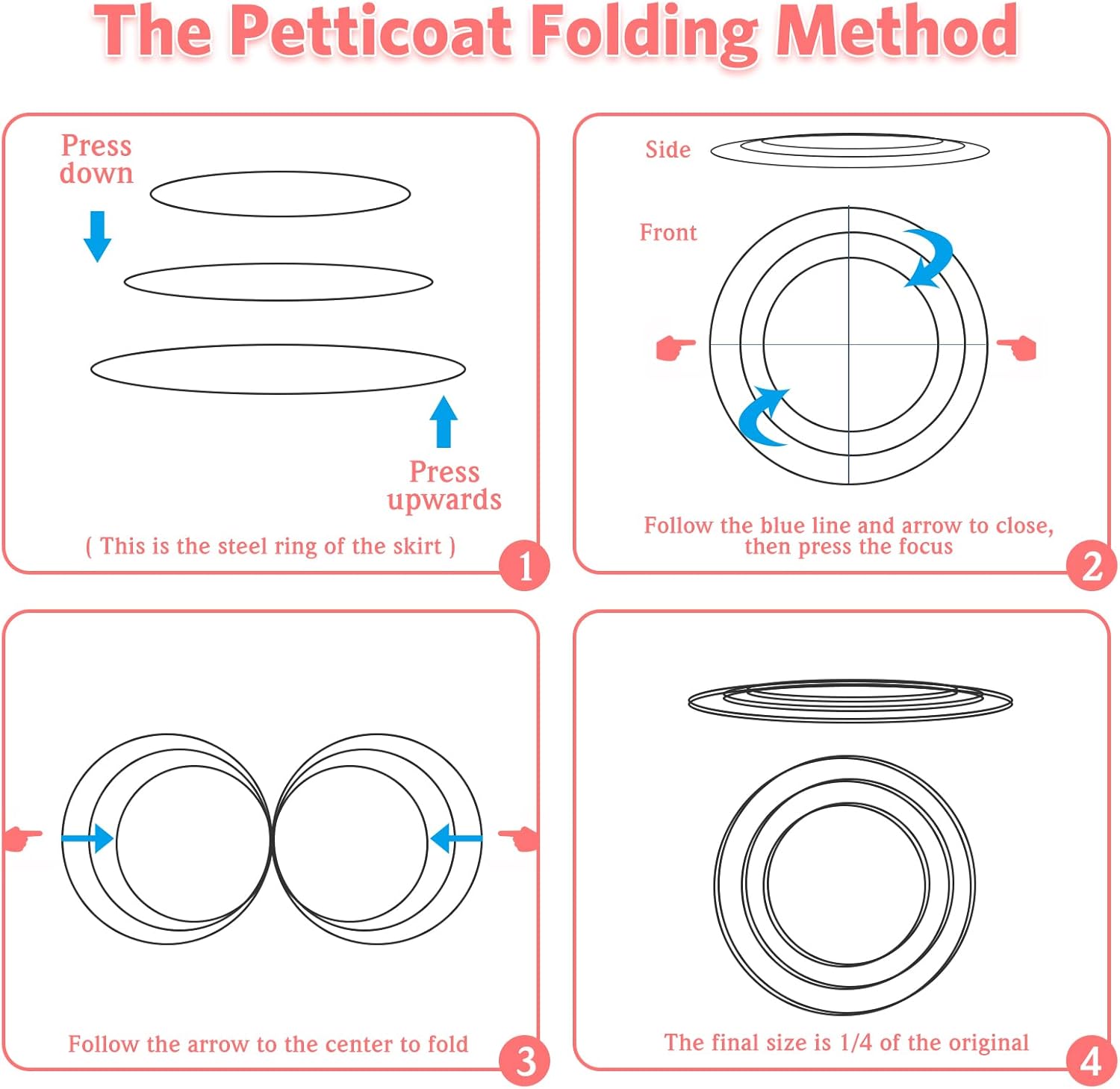 The Petticoat Folding Method

Press down

Press upwards

( This is the steel ring of the skirt )

1

Side

Front

Follow the blue line and arrow to close, then press the focus

2

Follow the arrow to the center to fold

3

The final size is 1/4 of the original

4