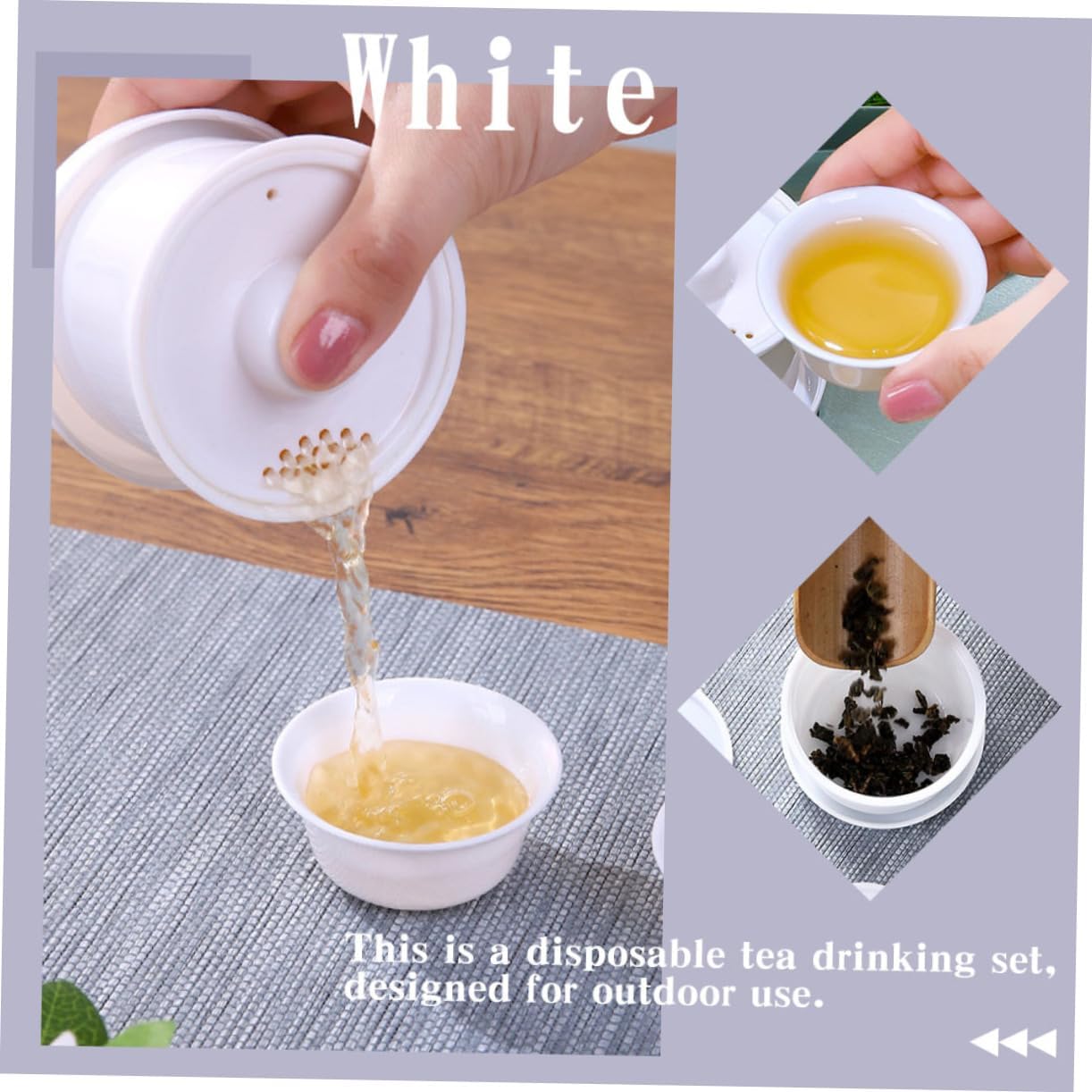 White

This is a disposable tea drinking set, designed for outdoor use.