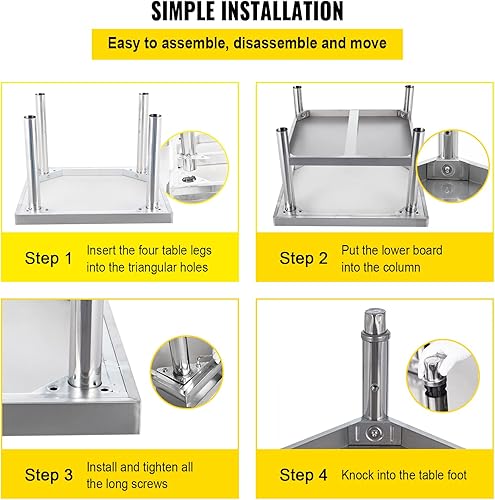 SIMPLE INSTALLATION

Easy to assemble, disassemble and move

Step 1 Insert the four table legs into the triangular holes

Step 2 Put the lower board into the column

Step 3 Install and tighten all the long screws

Step 4 Knock into the table foot