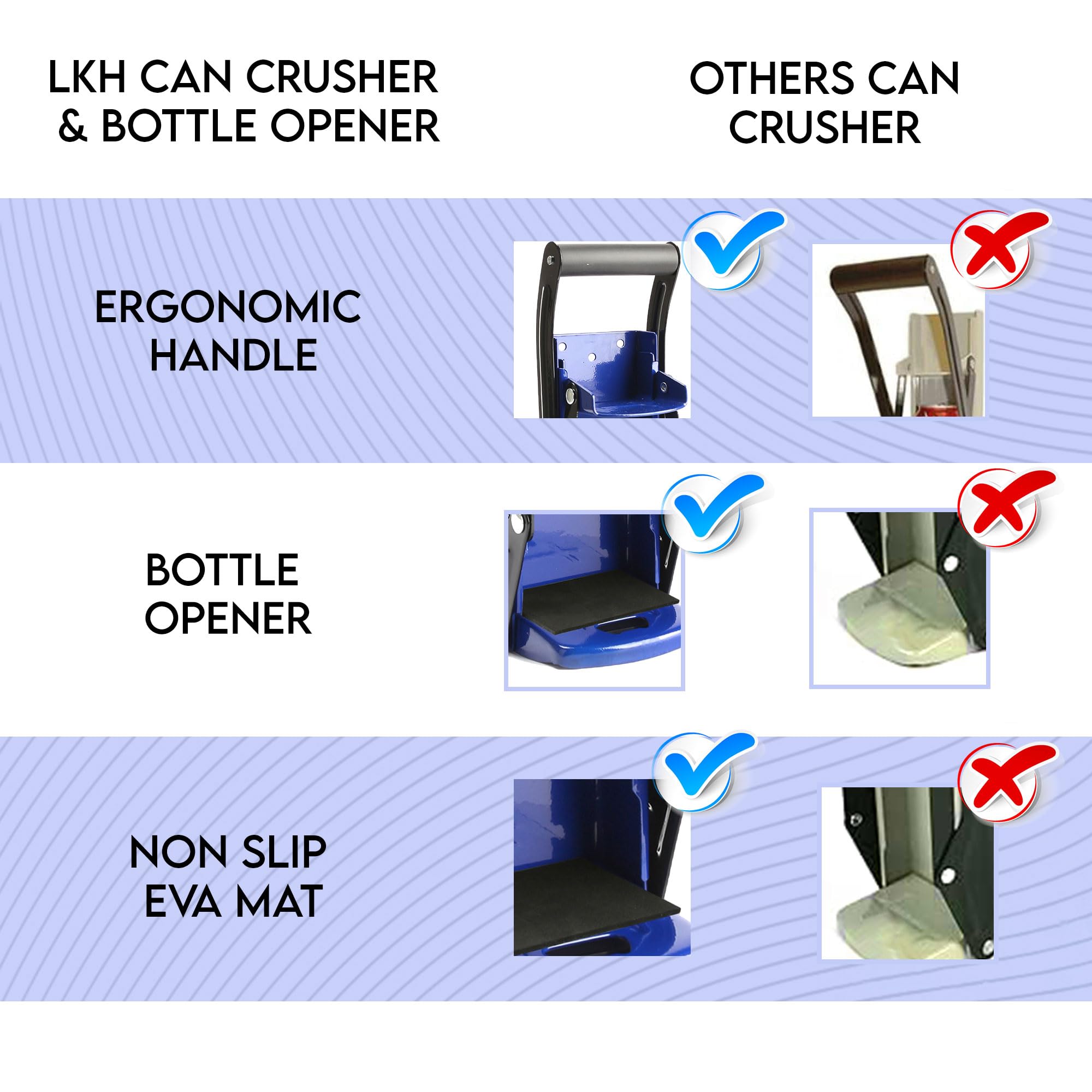 LKH CAN CRUSHER & BOTTLE OPENER

OTHERS CAN CRUSHER

ERGONOMIC HANDLE

BOTTLE OPENER

NON SLIP EVA MAT