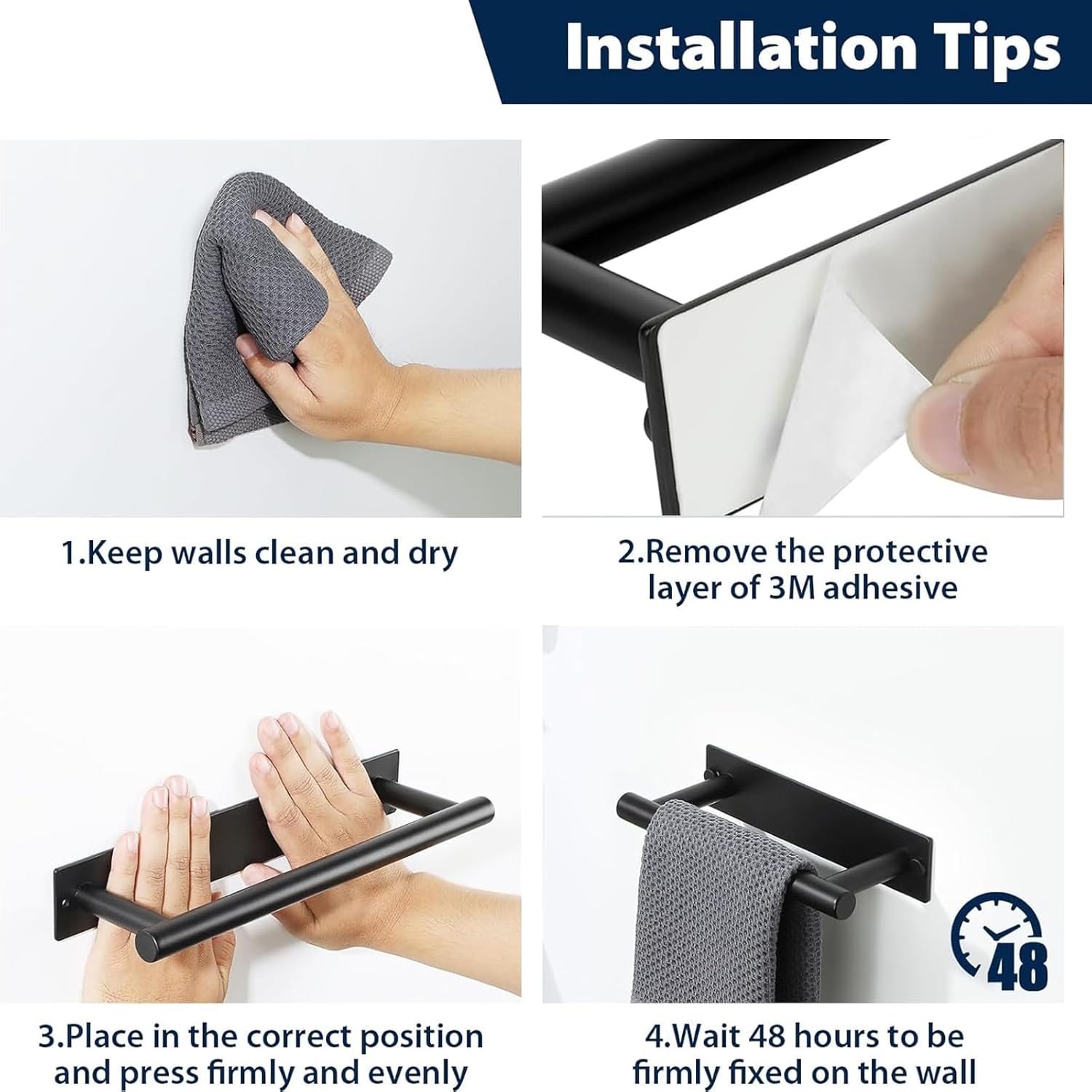 Installation Tips

1.Keep walls clean and dry

2.Remove the protective layer of 3M adhesive

3.Place in the correct position and press firmly and evenly

48

4.Wait 48 hours to be firmly fixed on the wall