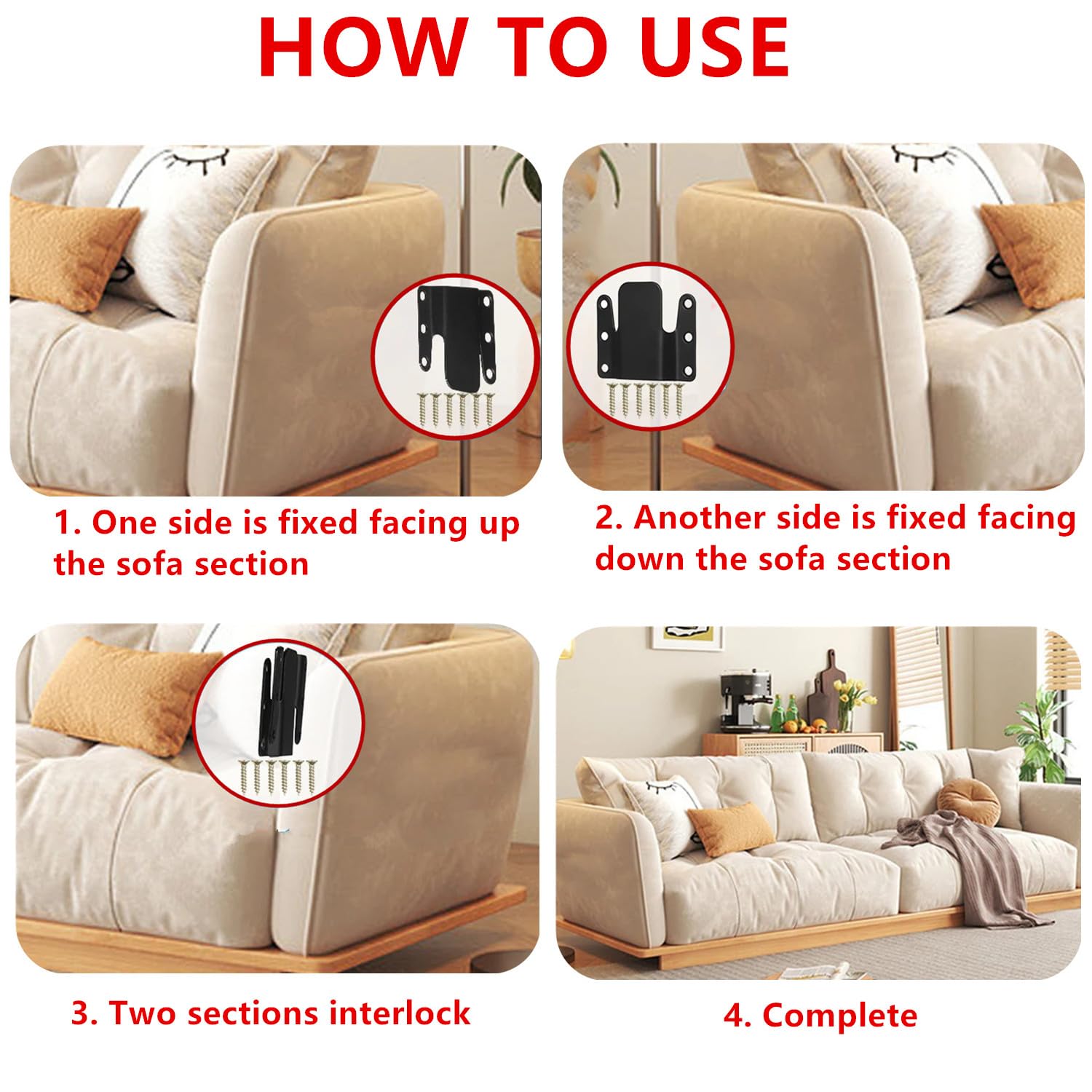 HOW TO USE

1. One side is fixed facing up the sofa section

2. Another side is fixed facing down the sofa section

3. Two sections interlock

4. Complete