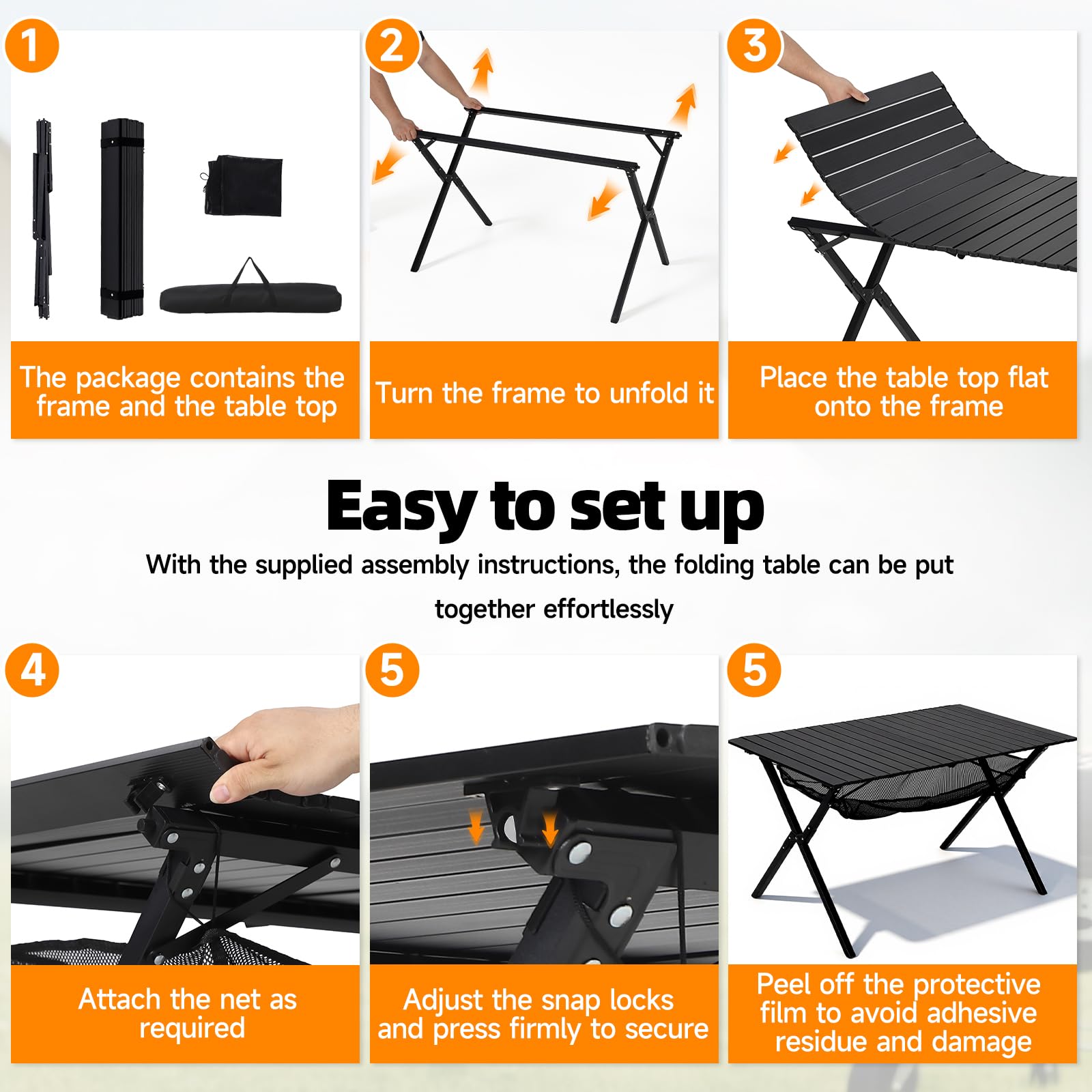 1

The package contains the frame and the table top

2

Turn the frame to unfold it

3

Place the table top flat onto the frame

Easy to set up

With the supplied assembly instructions, the folding table can be put together effortlessly

4

Attach the net as required

5

Adjust the snap locks and press firmly to secure

5

Peel off the protective film to avoid adhesive residue and damage