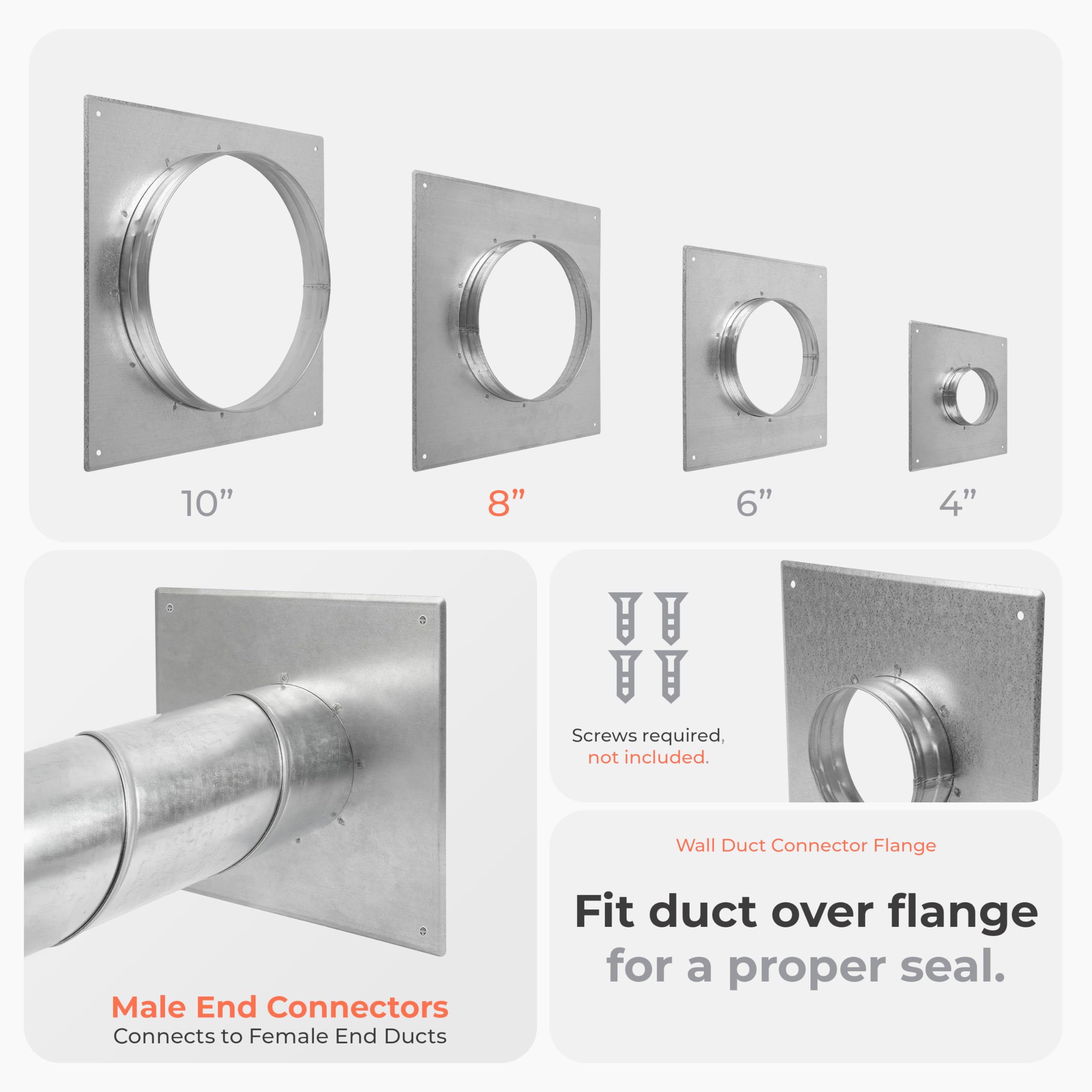 10”

8”

6”

4”

Male End Connectors
Connects to Female End Ducts

Screws required, not included.

Wall Duct Connector Flange

Fit duct over flange for a proper seal.