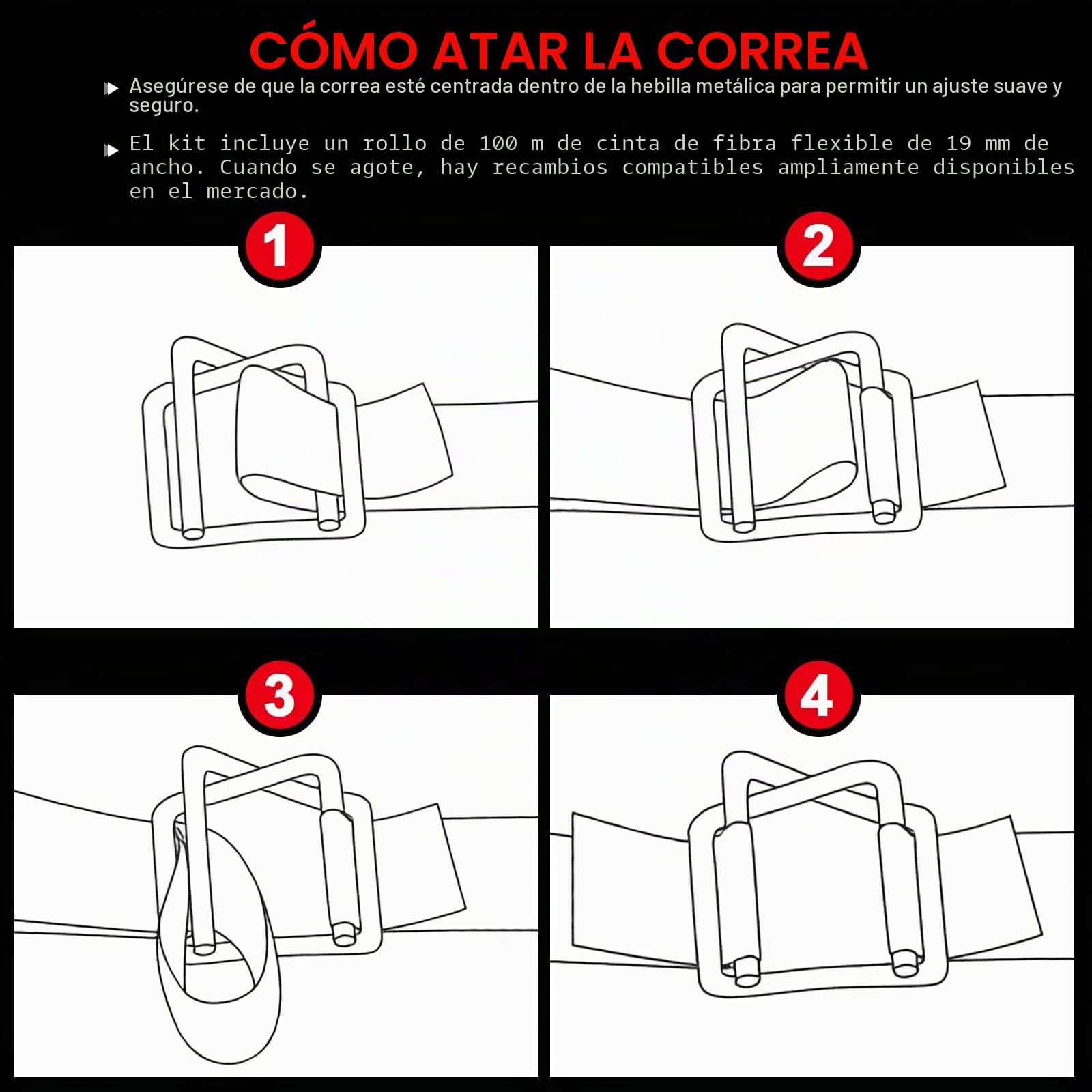 CÓMO ATAR LA CORREA

Asegúrese de que la correa esté centrada dentro de la hebilla metálica para permitir un ajuste suave y seguro.

El kit incluye un rollo de 100 m de cinta de fibra flexible de 19 mm de ancho. Cuando se agote, hay recambios compatibles ampliamente disponibles en el mercado.

1

2

3

4