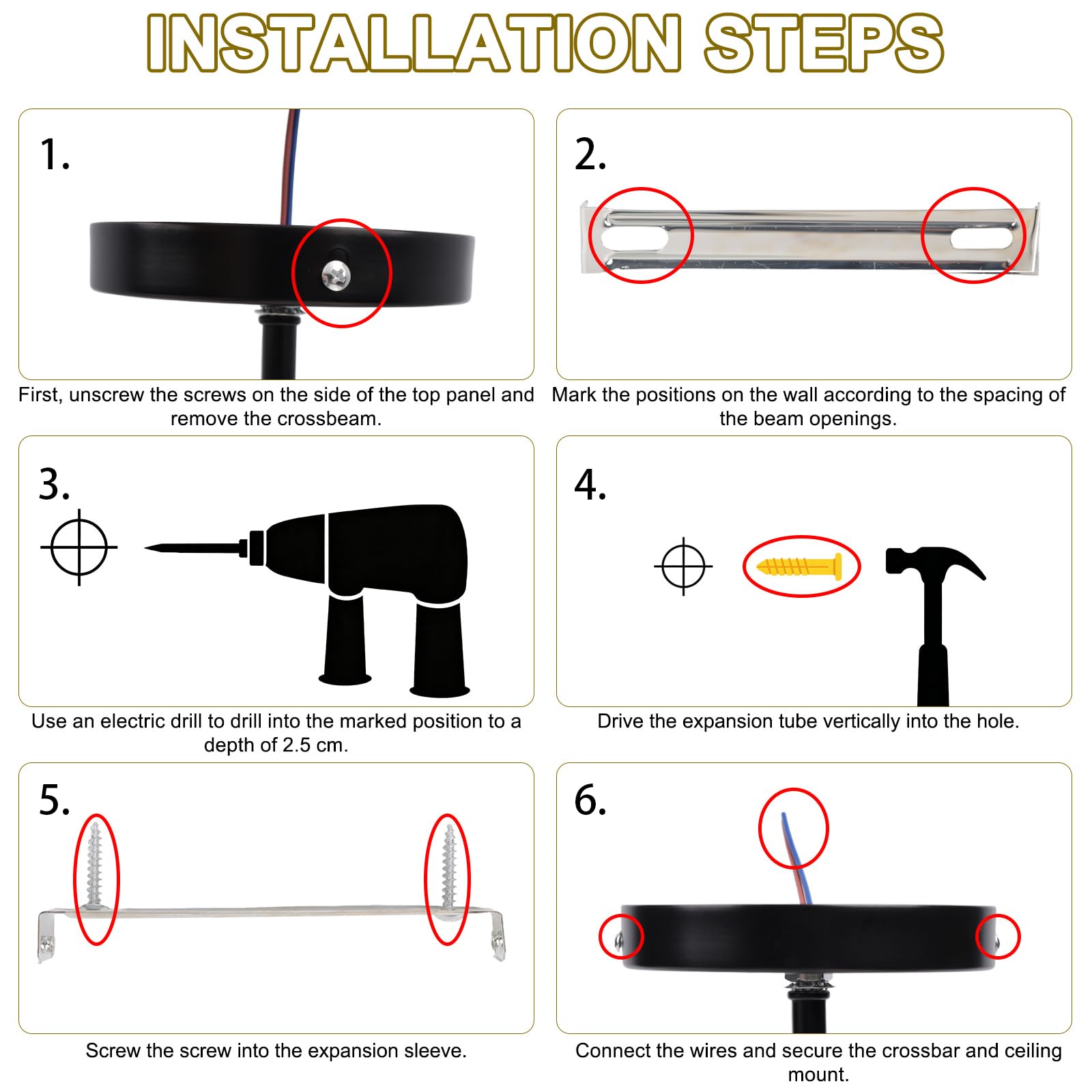 INSTALLATION STEPS

1.

First, unscrew the screws on the side of the top panel and remove the crossbeam.

2.

Mark the positions on the wall according to the spacing of the beam openings.

3.

Use an electric drill to drill into the marked position to a depth of 2.5 cm.

4.

Drive the expansion tube vertically into the hole.

5.

Screw the screw into the expansion sleeve.

6.

Connect the wires and secure the crossbar and ceiling mount.