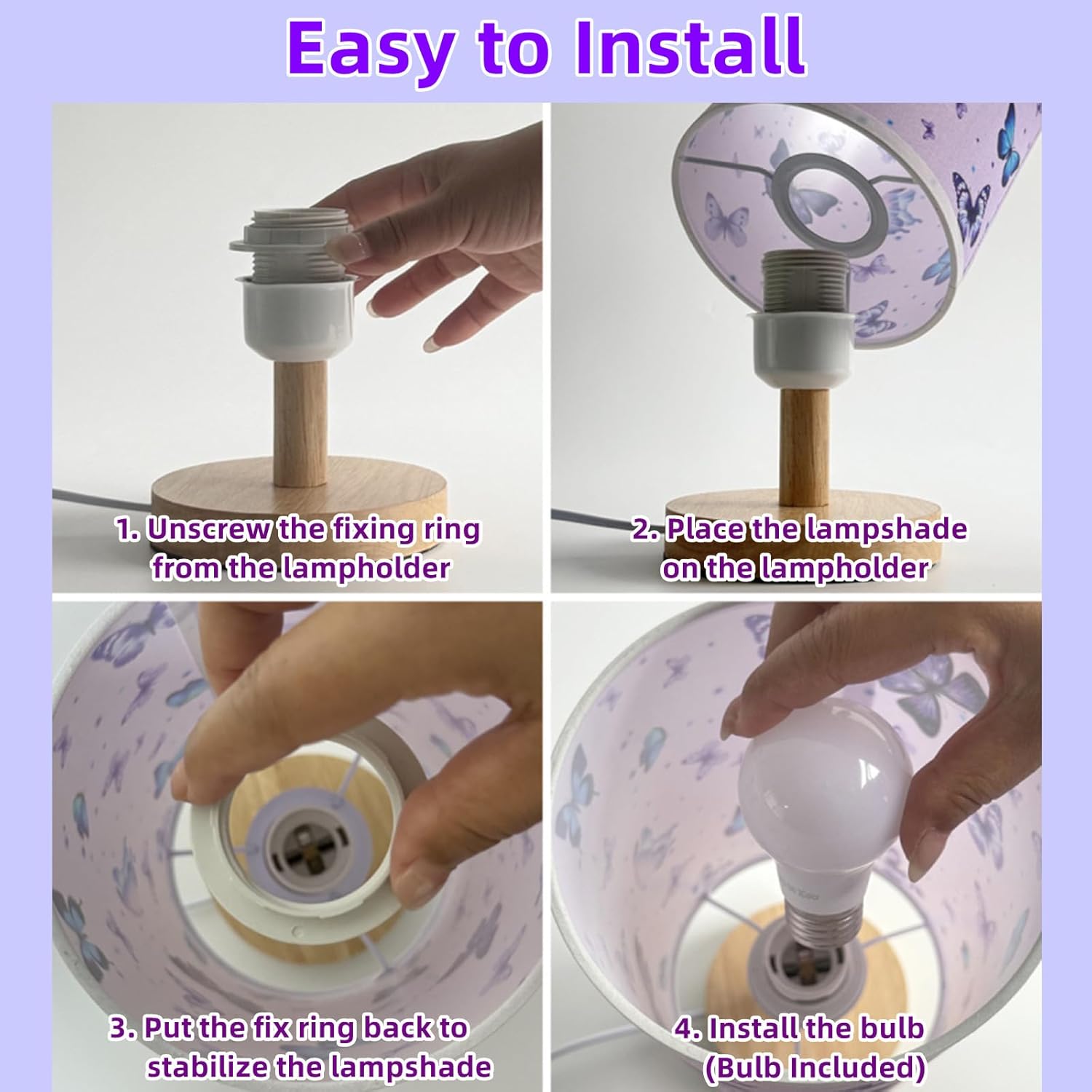 Easy to Install

1. Unscrew the fixing ring from the lampholder

2. Place the lampshade on the lampholder

3. Put the fix ring back to stabilize the lampshade

4. Install the bulb (Bulb Included)