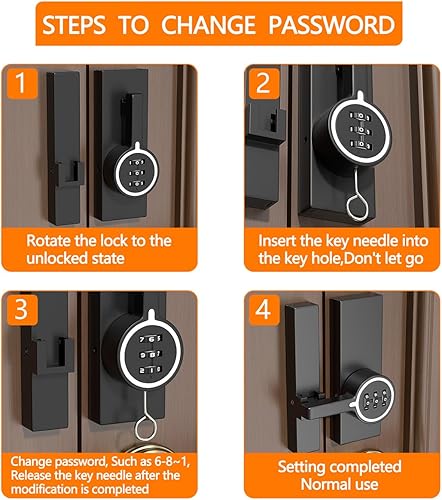 STEPS TO CHANGE PASSWORD

1

Rotate the lock to the unlocked state

2

Insert the key needle into the key hole,Don't let go

3

Change password, Such as 6-8~1, Release the key needle after the modification is completed

4

Setting completed Normal use