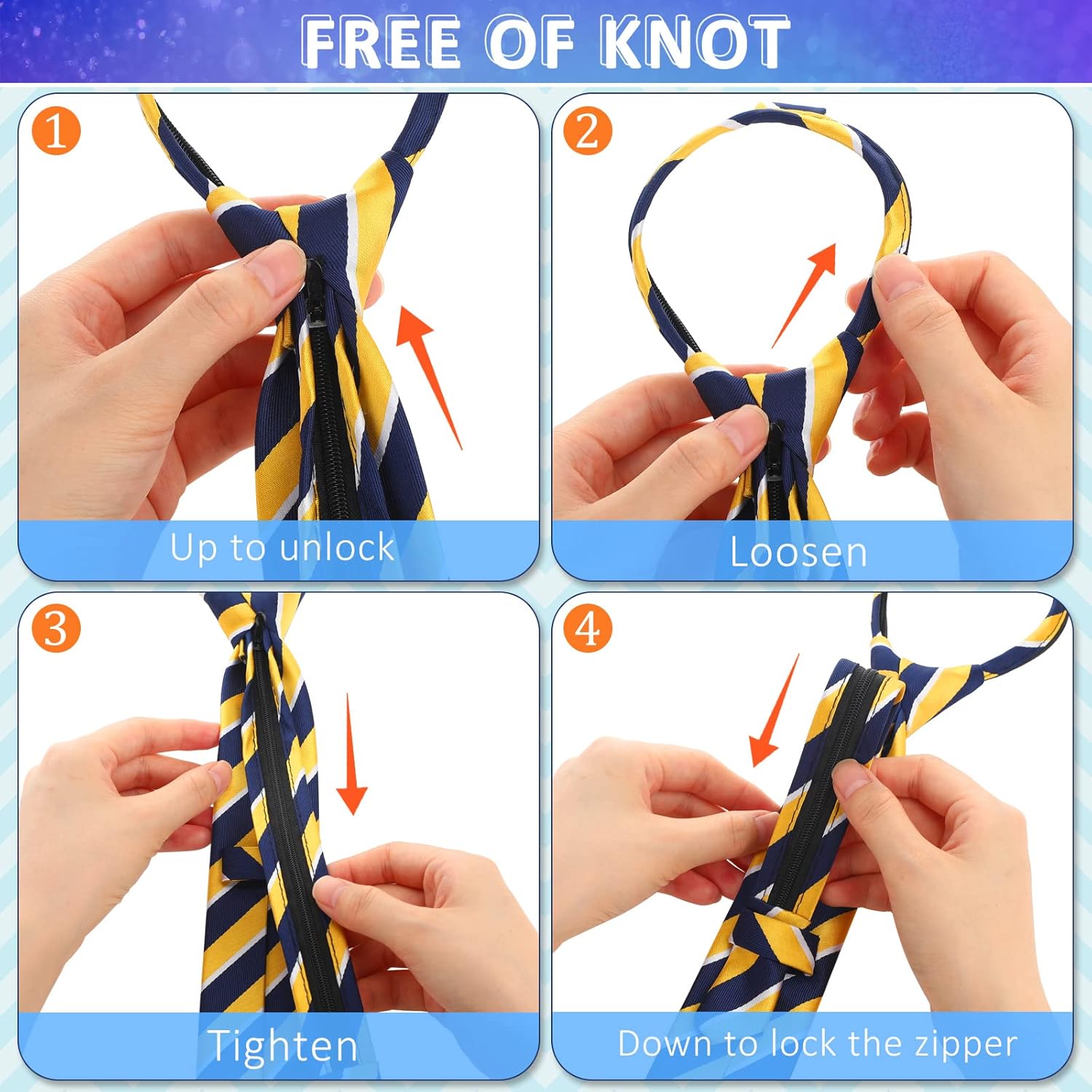 FREE OF KNOT

1
Up to unlock

2
Loosen

3
Tighten

4
Down to lock the zipper