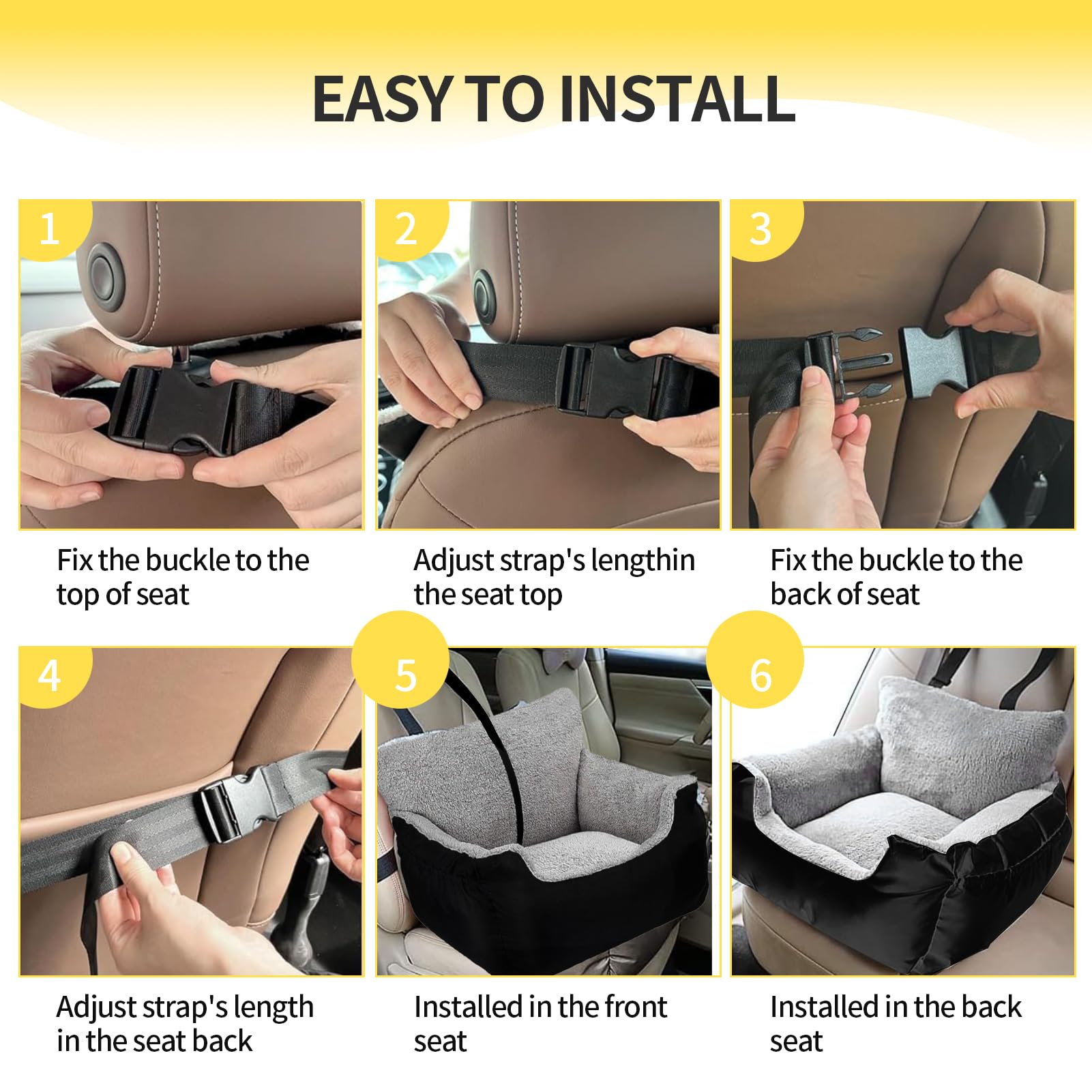 EASY TO INSTALL

1

Fix the buckle to the top of seat

2

Adjust strap's lengthin the seat top

3

Fix the buckle to the back of seat

4

Adjust strap's length in the seat back

5

Installed in the front seat

6

Installed in the back seat