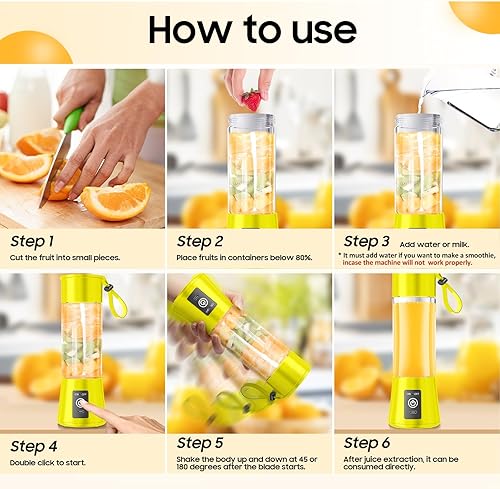 How to use

Step 1
Cut the fruit into small pieces.

Step 2
Place fruits in containers below 80%.

Step 3 Add water or milk.
* It must add water if you want to make a smoothie, incase the machine will not work properly.

Step 4
Double click to start.

Step 5
Shake the body up and down at 45 or 180 degrees after the blade starts.

Step 6
After juice extraction, it can be consumed directly.