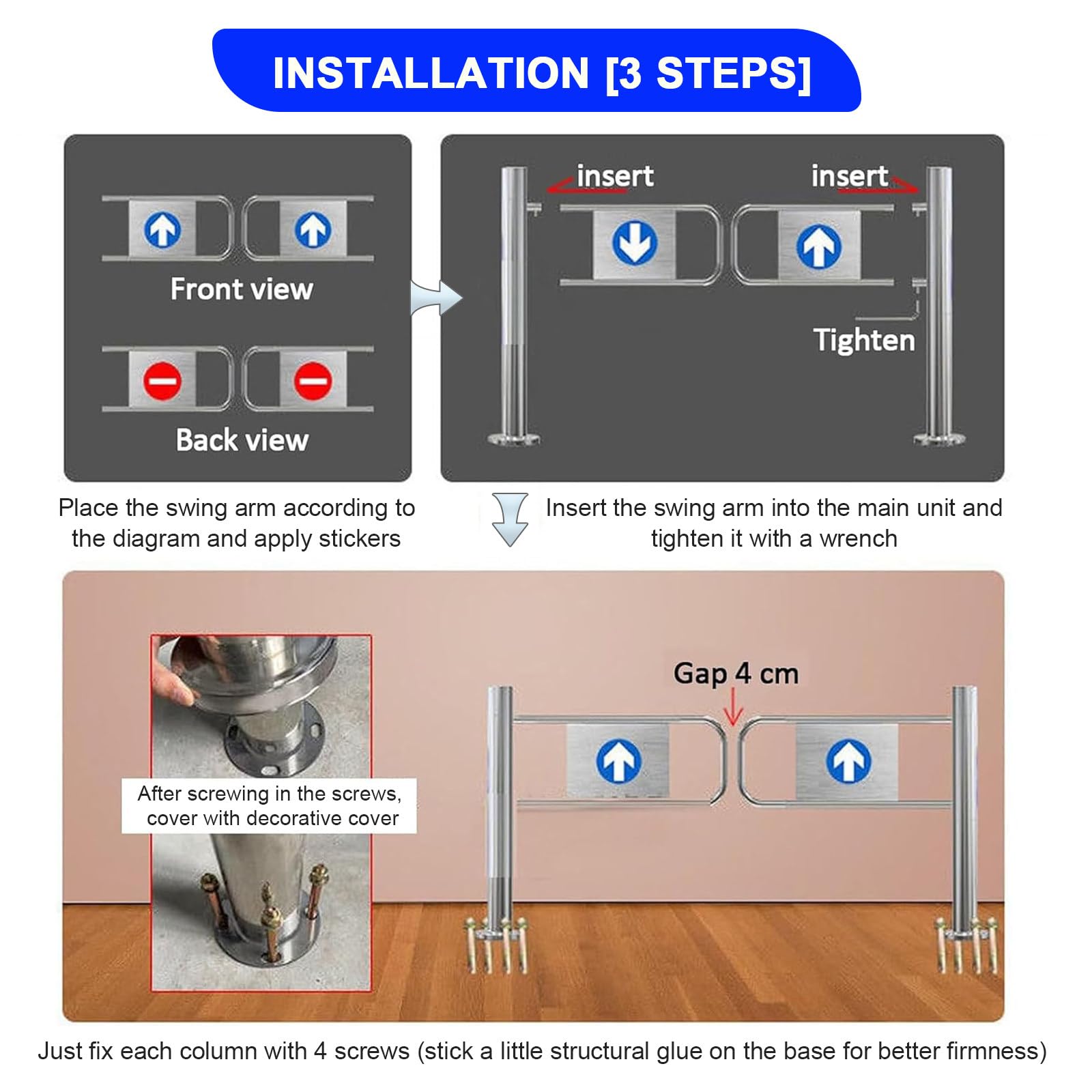 INSTALLATION [3 STEPS]

Front view

Back view

insert

insert

Tighten

Place the swing arm according to the diagram and apply stickers

Insert the swing arm into the main unit and tighten it with a wrench

After screwing in the screws, cover with decorative cover

Gap 4 cm

Just fix each column with 4 screws (stick a little structural glue on the base for better firmness)