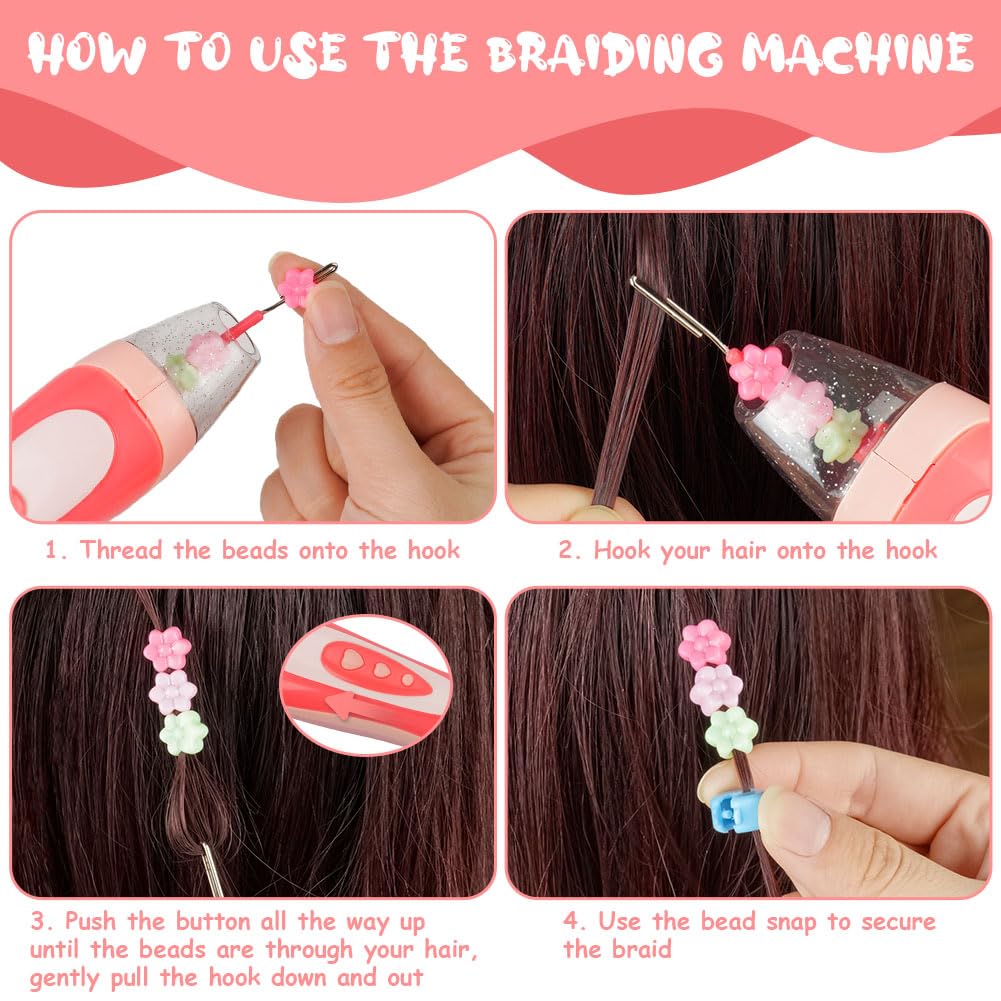 HOW TO USE THE BRAIDING MACHINE

1. Thread the beads onto the hook

2. Hook your hair onto the hook

3. Push the button all the way up until the beads are through your hair, gently pull the hook down and out

4. Use the bead snap to secure the braid