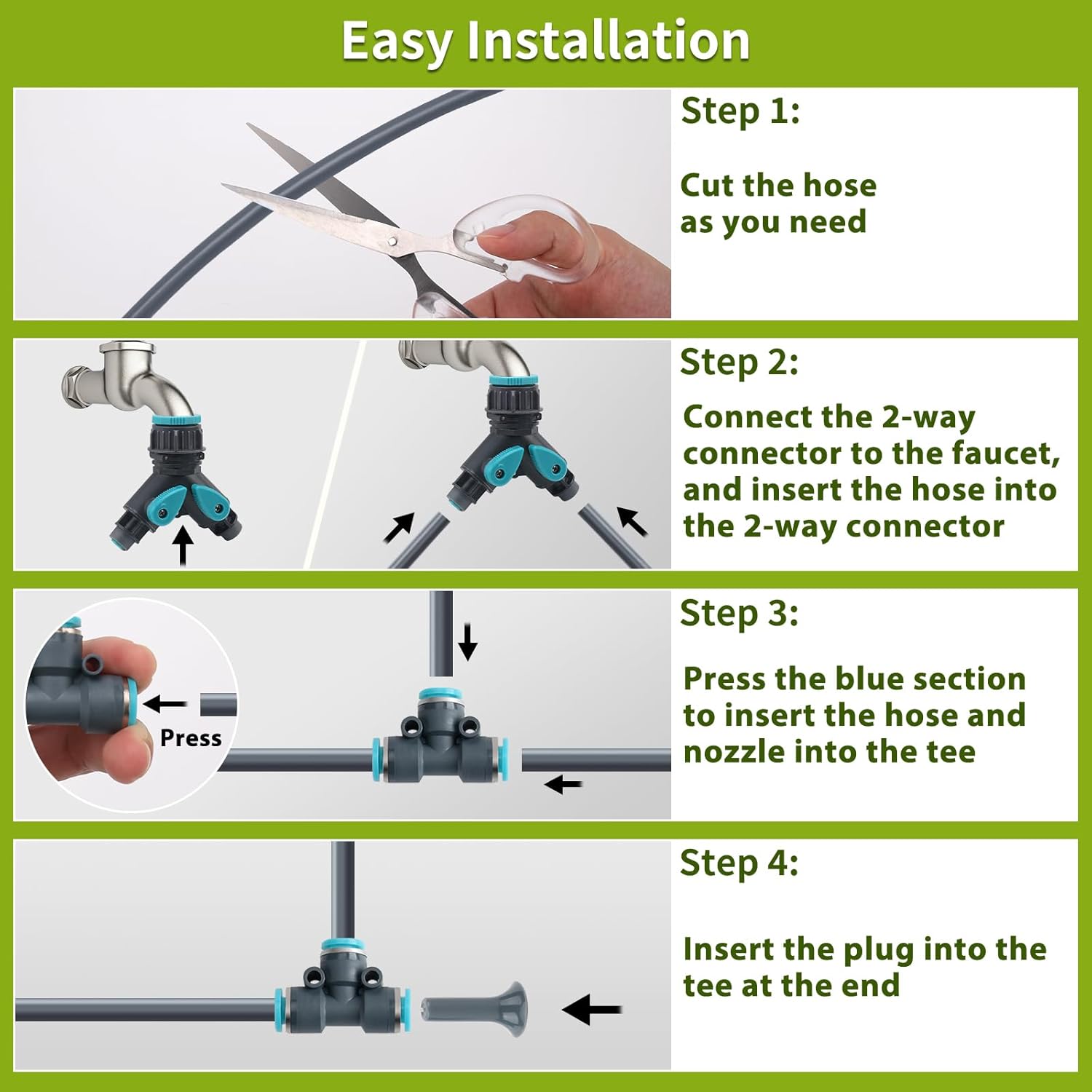 Easy Installation

Step 1:

Cut the hose as you need

Step 2:

Connect the 2-way connector to the faucet, and insert the hose into the 2-way connector

Press

Step 3:

Press the blue section to insert the hose and nozzle into the tee

Step 4:

Insert the plug into the tee at the end