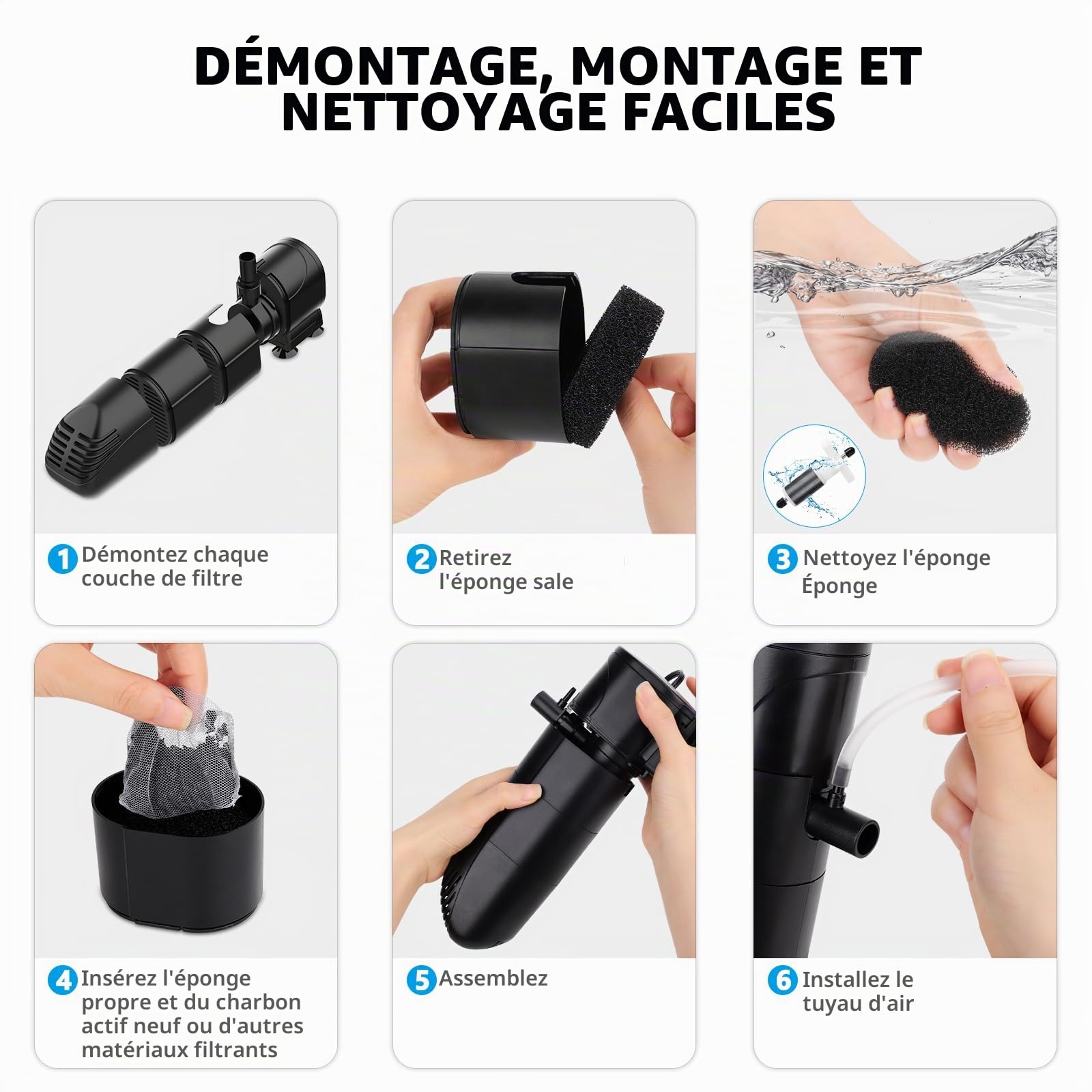 DÉMONTAGE, MONTAGE ET NETTOYAGE FACILES

1 Démontez chaque couche de filtre

2 Retirez l'éponge sale

3 Nettoyez l'éponge Éponge

4 Insérez l'éponge propre et du charbon actif neuf ou d'autres matériaux filtrants

5 Assemblez

6 Installez le tuyau d'air