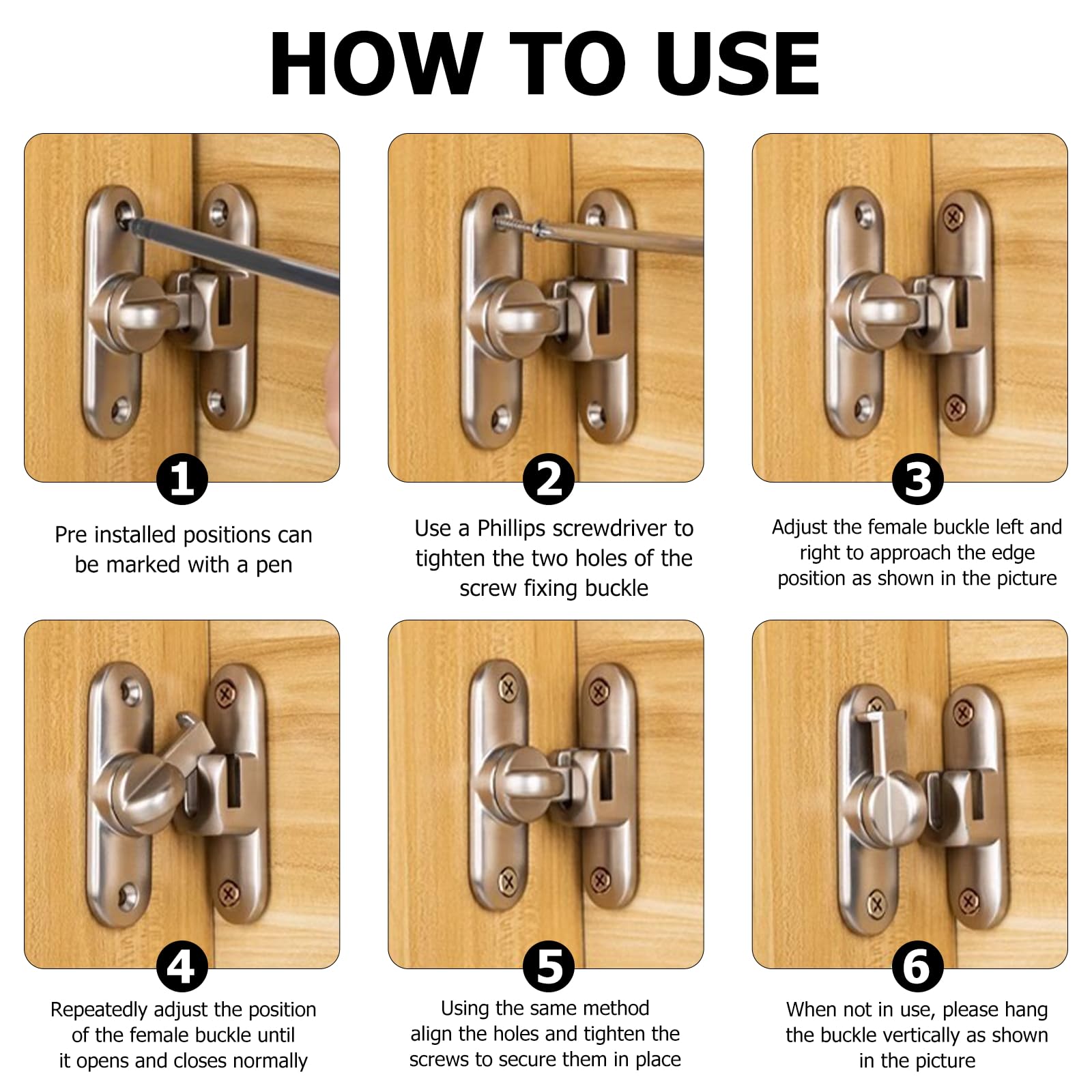 HOW TO USE

1

Pre installed positions can be marked with a pen

2

Use a Phillips screwdriver to tighten the two holes of the screw fixing buckle

3

Adjust the female buckle left and right to approach the edge position as shown in the picture

4

Repeatedly adjust the position of the female buckle until it opens and closes normally

5

Using the same method align the holes and tighten the screws to secure them in place

6

When not in use, please hang the buckle vertically as shown in the picture