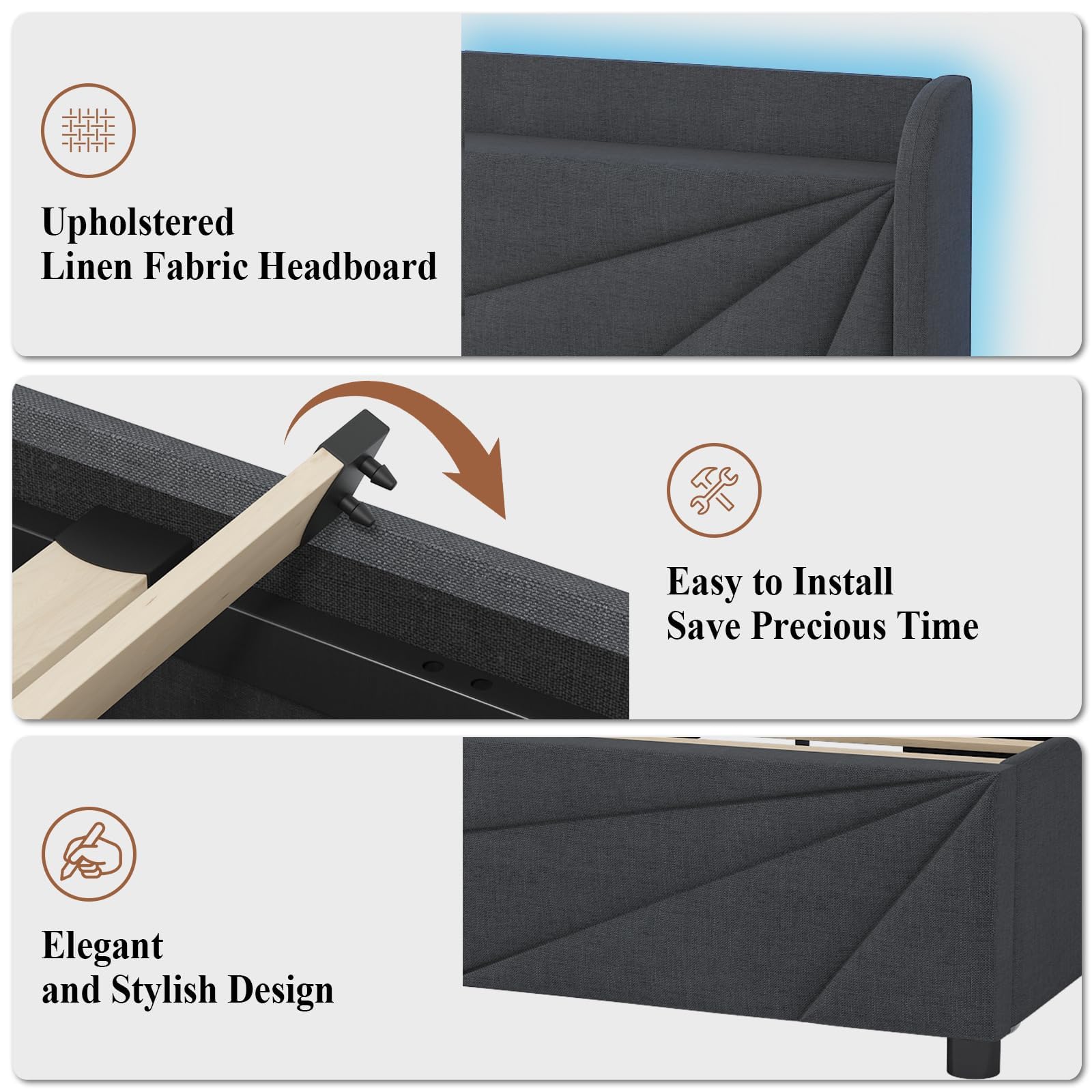 Upholstered
Linen Fabric Headboard

Easy to Install
Save Precious Time

Elegant
and Stylish Design