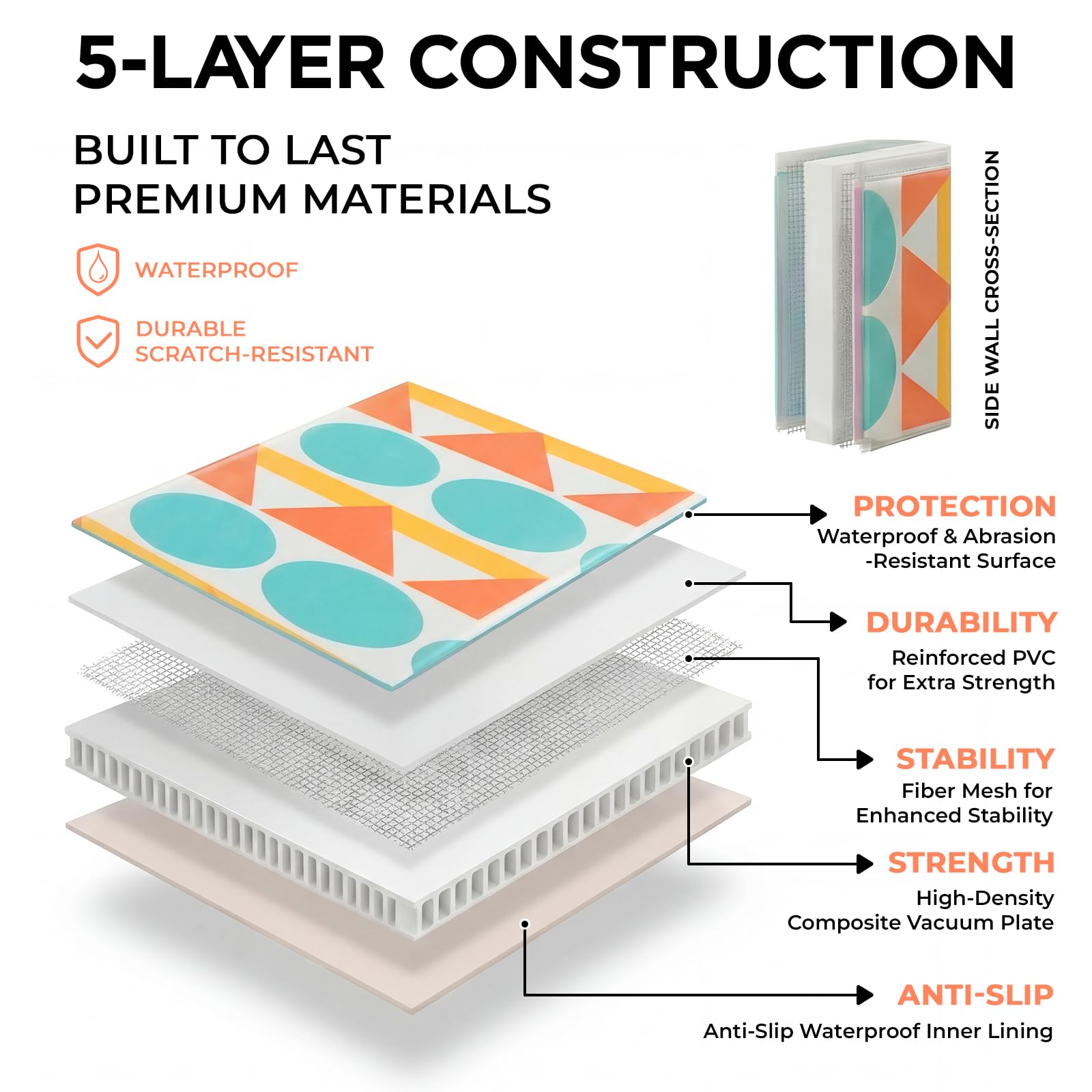 5-LAYER CONSTRUCTION

BUILT TO LAST
PREMIUM MATERIALS

WATERPROOF

DURABLE
SCRATCH-RESISTANT

SIDE WALL CROSS-SECTION

PROTECTION
Waterproof & Abrasion -Resistant Surface

DURABILITY
Reinforced PVC for Extra Strength

STABILITY
Fiber Mesh for Enhanced Stability

STRENGTH
High-Density Composite Vacuum Plate

ANTI-SLIP
Anti-Slip Waterproof Inner Lining