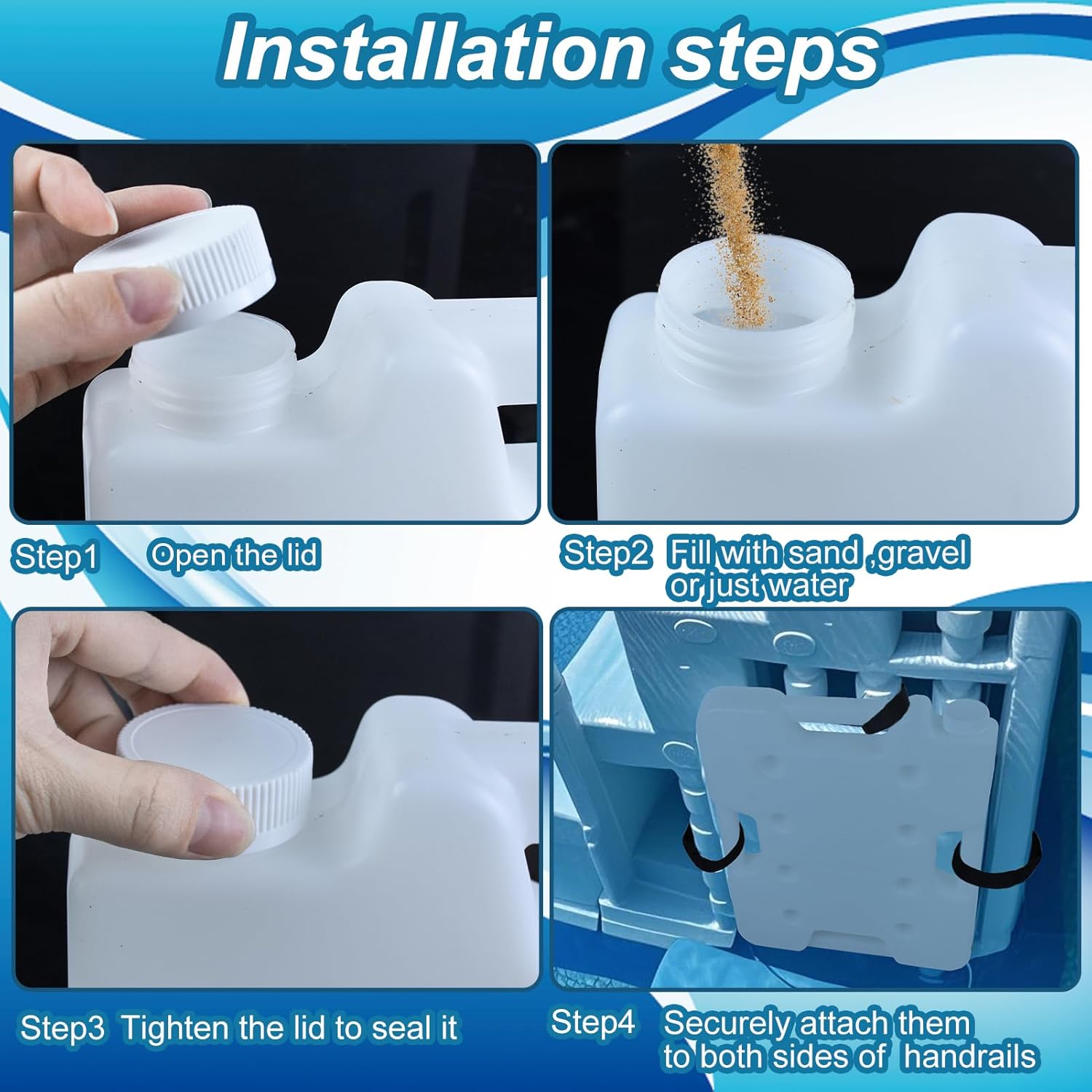 Installation steps

Step1 Open the lid

Step2 Fill with sand ,gravel or just water

Step3 Tighten the lid to seal it

Step4 Securely attach them to both sides of handrails