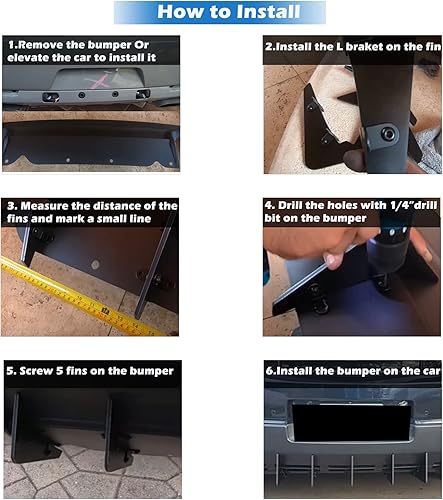 How to Install

1.Remove the bumper Or elevate the car to install it

2.Install the L braket on the fin

3. Measure the distance of the fins and mark a small line

4. Drill the holes with 1/4"drill bit on the bumper

5. Screw 5 fins on the bumper

6.Install the bumper on the car