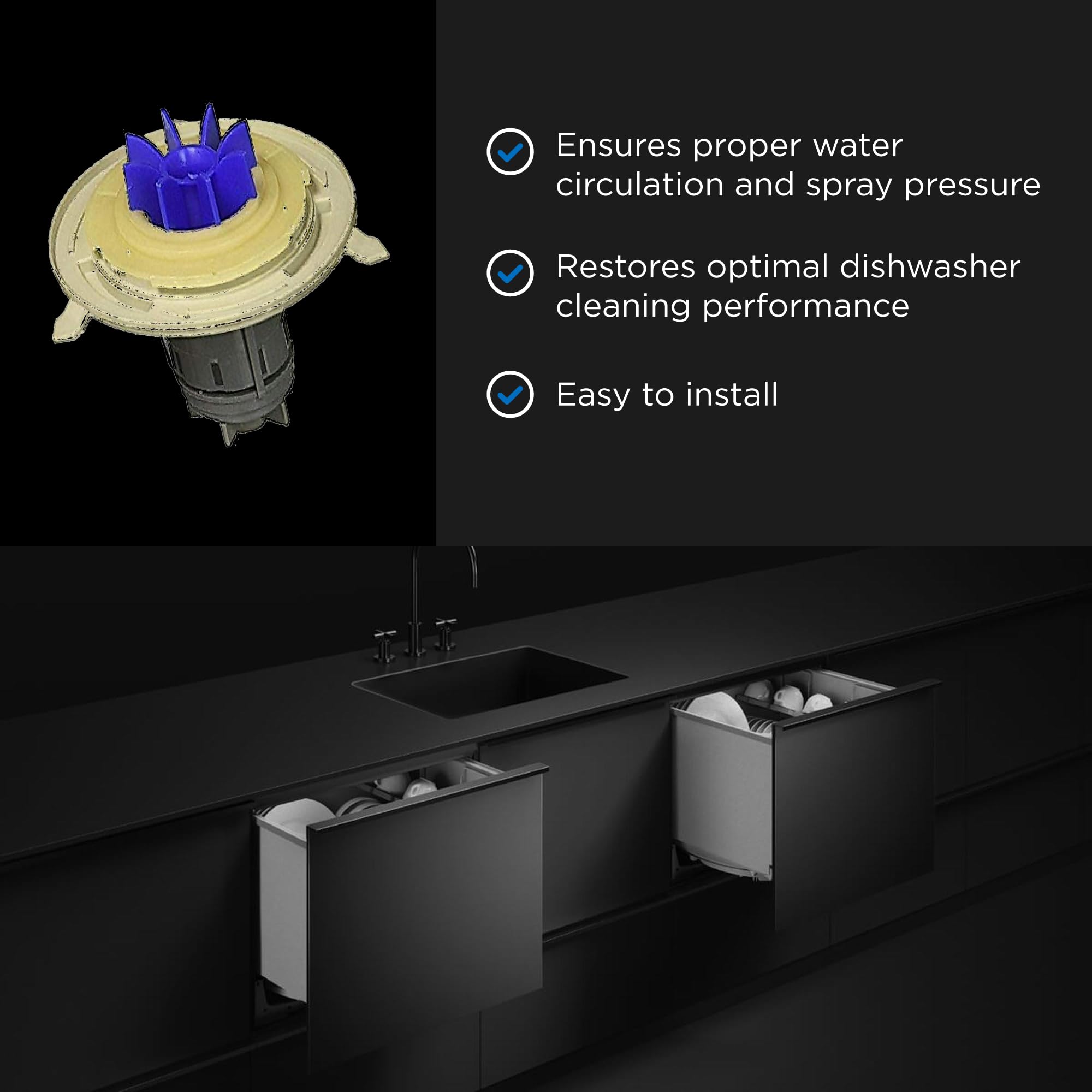 Ensures proper water circulation and spray pressure

Restores optimal dishwasher cleaning performance

Easy to install