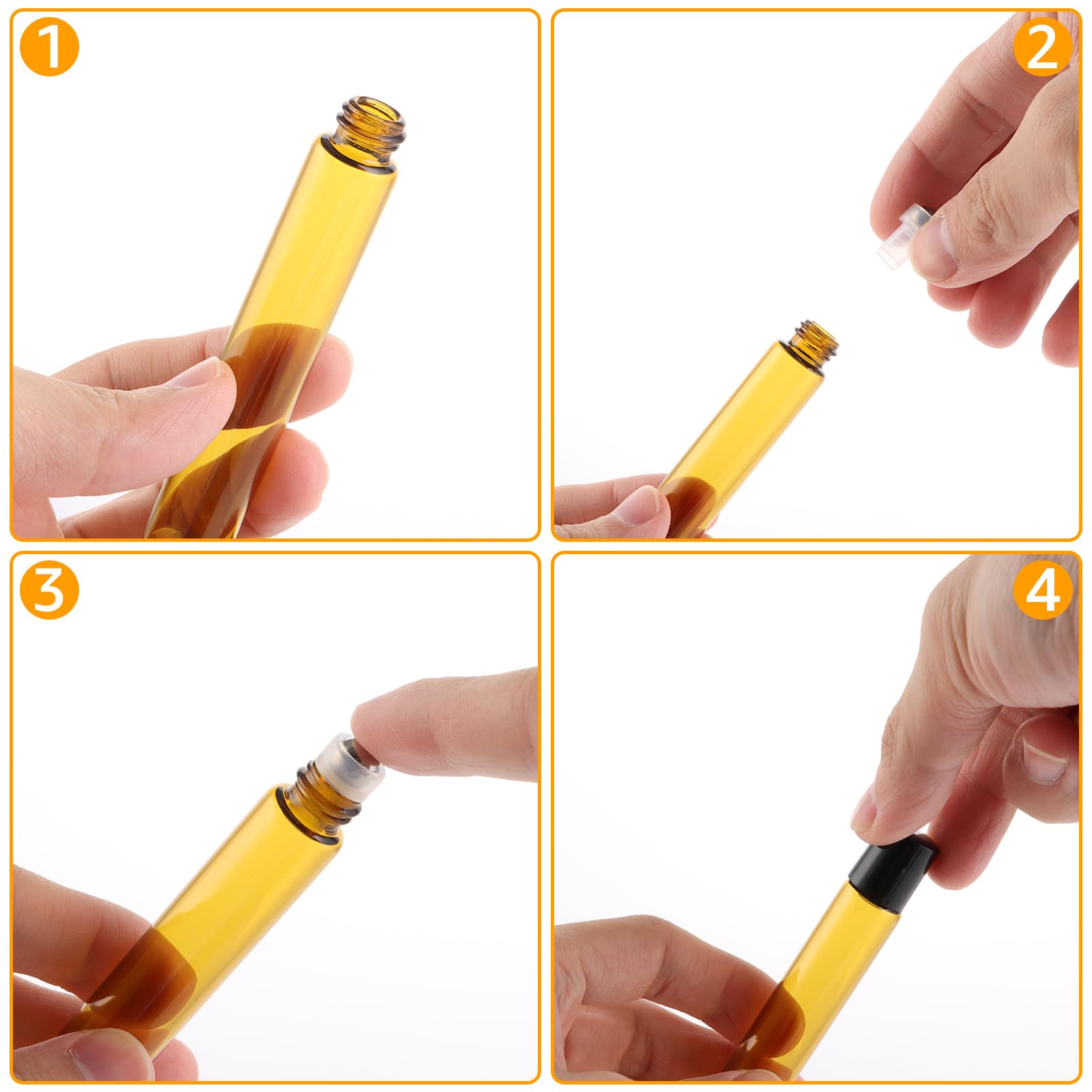 1

2

3

4