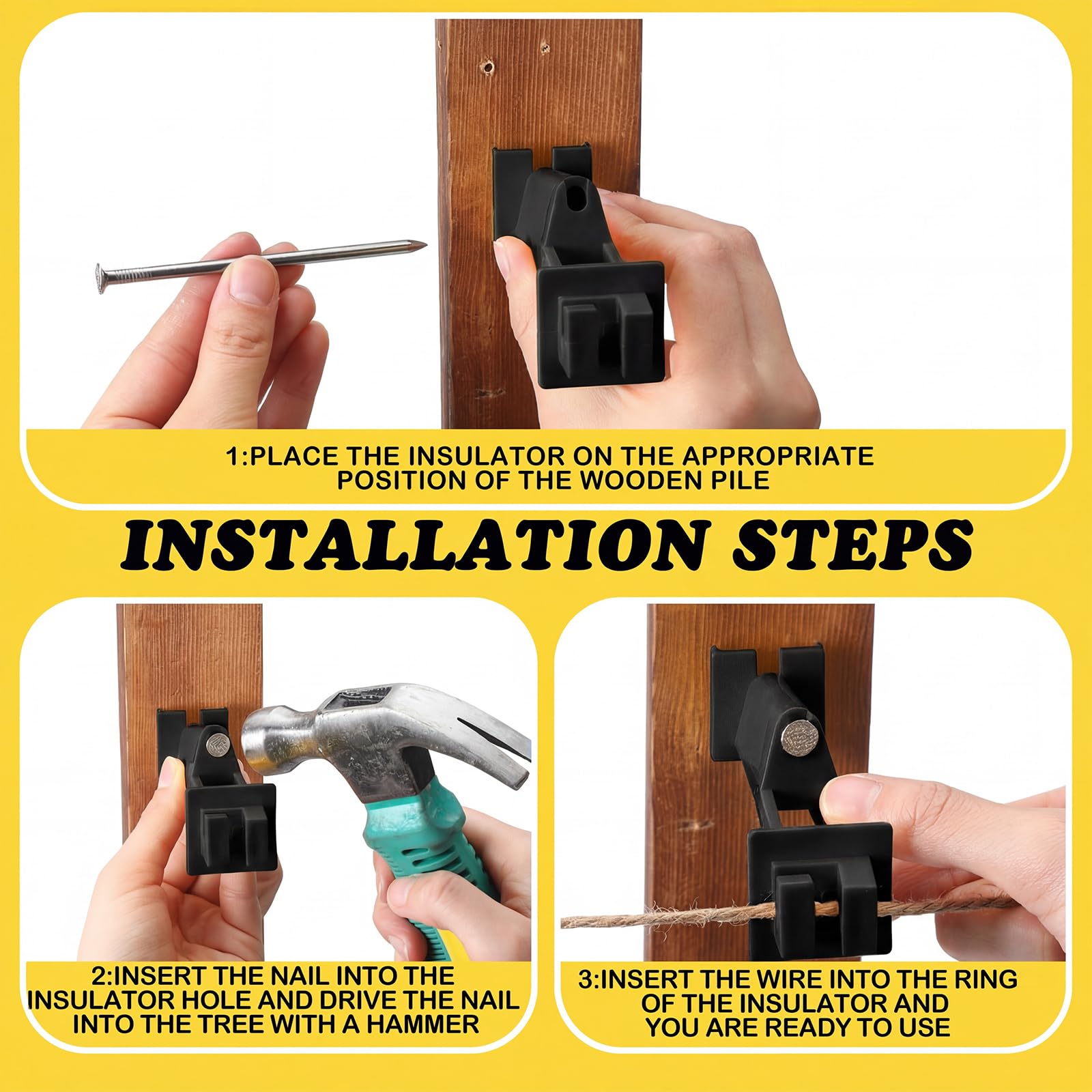 1:PLACE THE INSULATOR ON THE APPROPRIATE POSITION OF THE WOODEN PILE

INSTALLATION STEPS

2:INSERT THE NAIL INTO THE INSULATOR HOLE AND DRIVE THE NAIL INTO THE TREE WITH A HAMMER

3:INSERT THE WIRE INTO THE RING OF THE INSULATOR AND YOU ARE READY TO USE