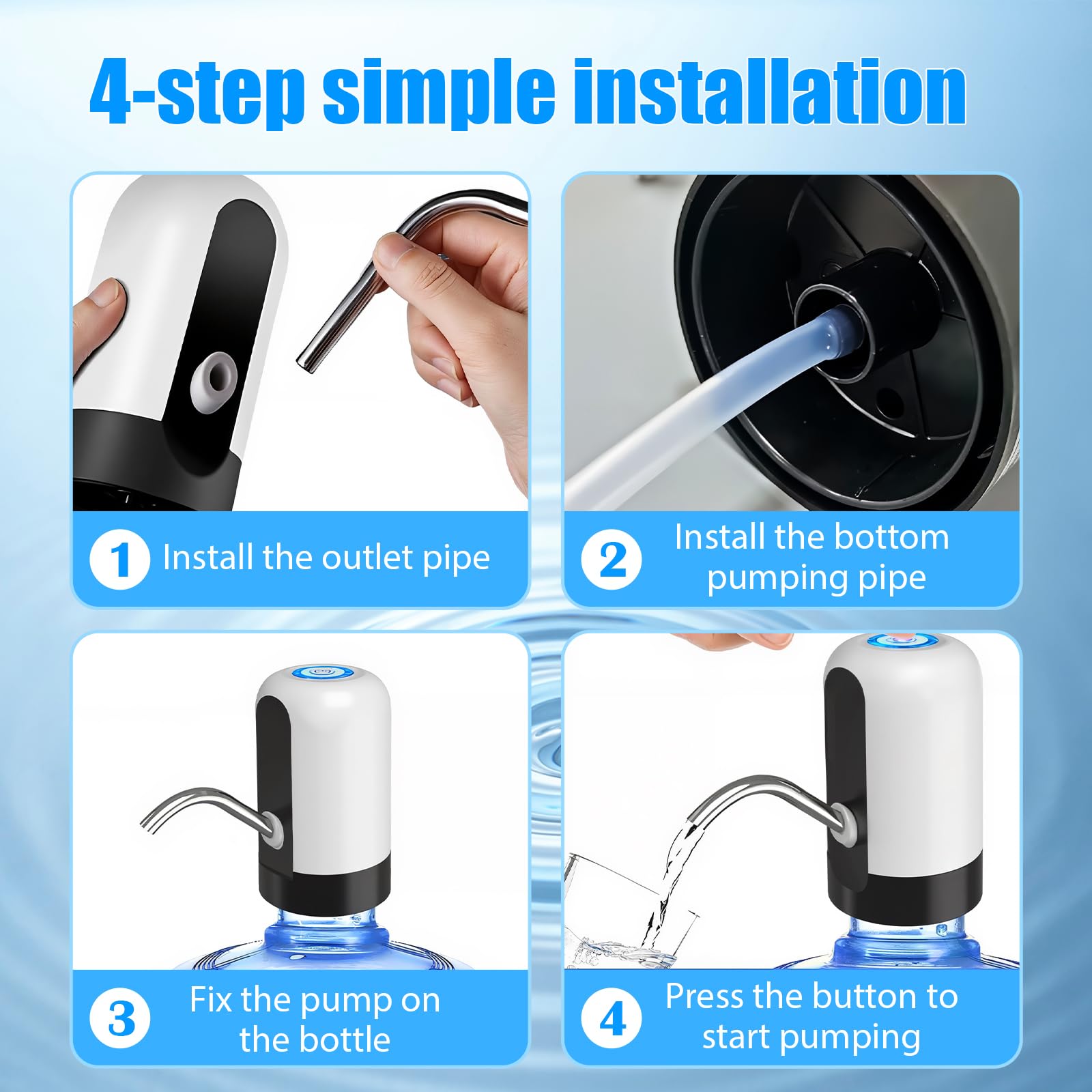 4-step simple installation

1 Install the outlet pipe

2 Install the bottom pumping pipe

3 Fix the pump on the bottle

4 Press the button to start pumping