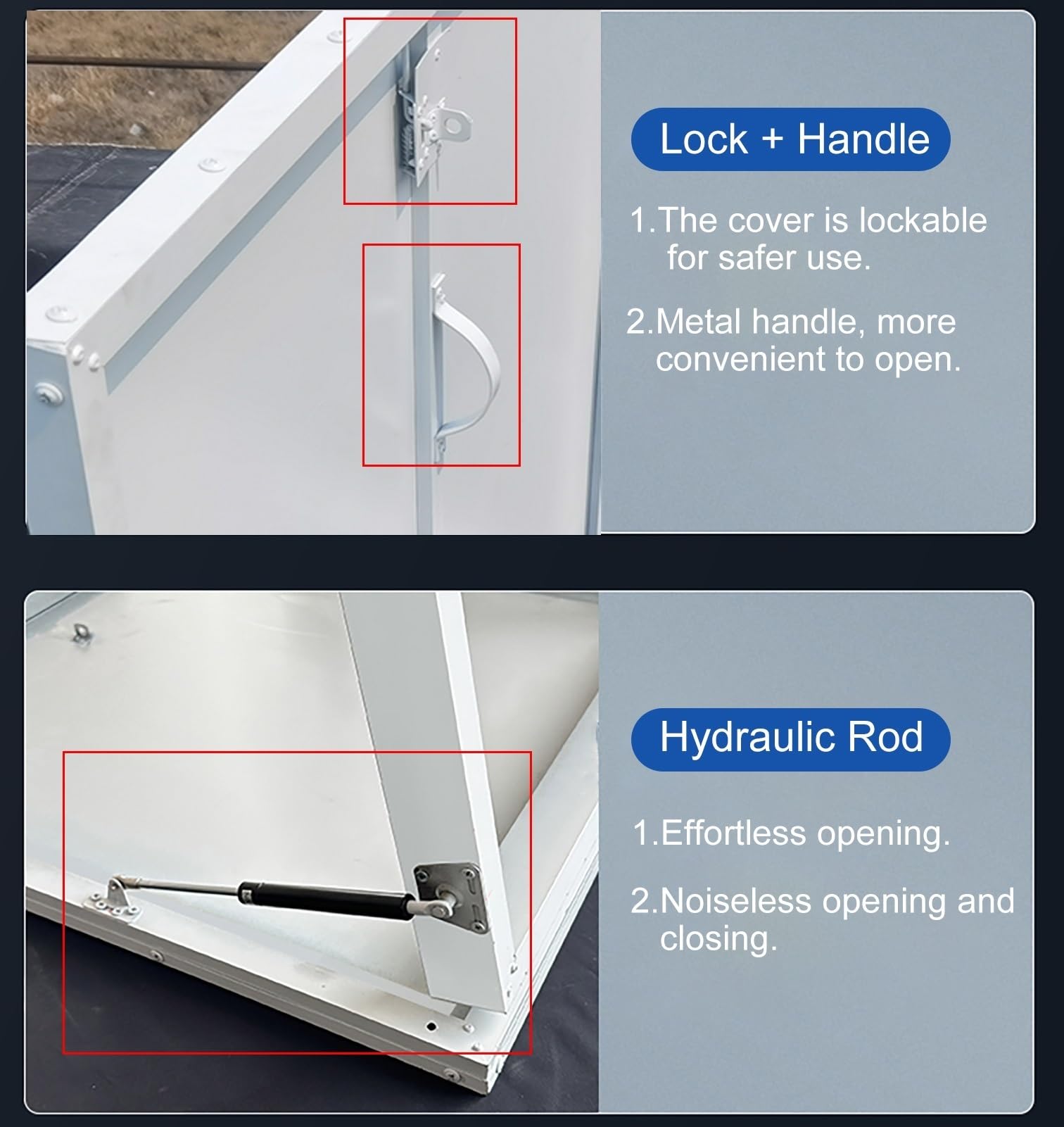 Lock + Handle

1.The cover is lockable for safer use.

2.Metal handle, more convenient to open.

Hydraulic Rod

1.Effortless opening.

2.Noiseless opening and closing.