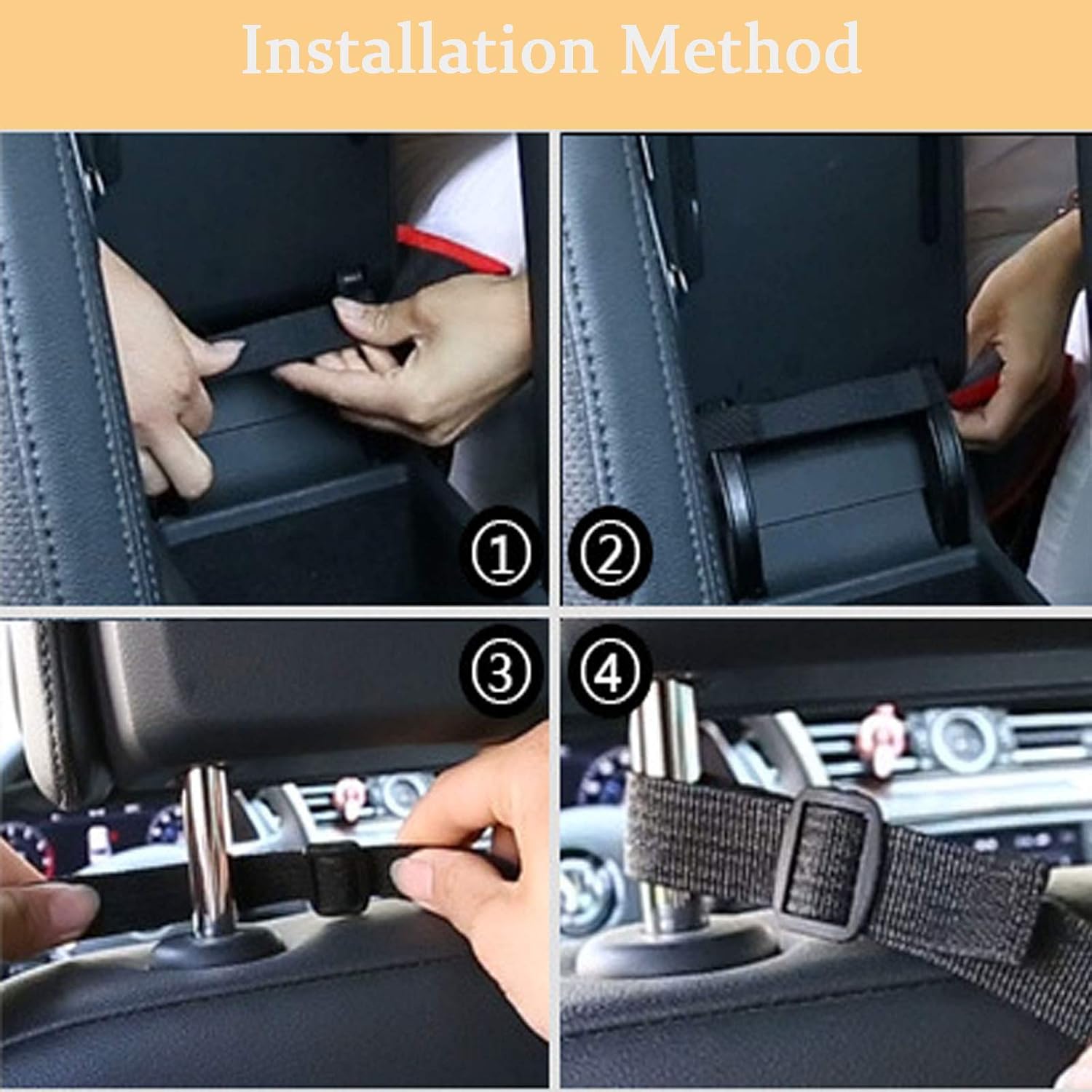 Installation Method

①

②

③

④