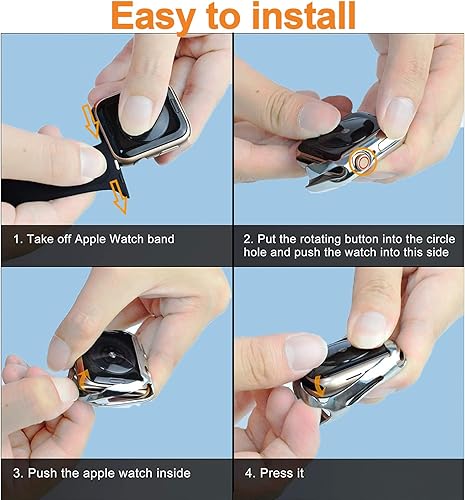 Easy to install

1. Take off Apple Watch band

2. Put the rotating button into the circle hole and push the watch into this side

3. Push the apple watch inside

4. Press it