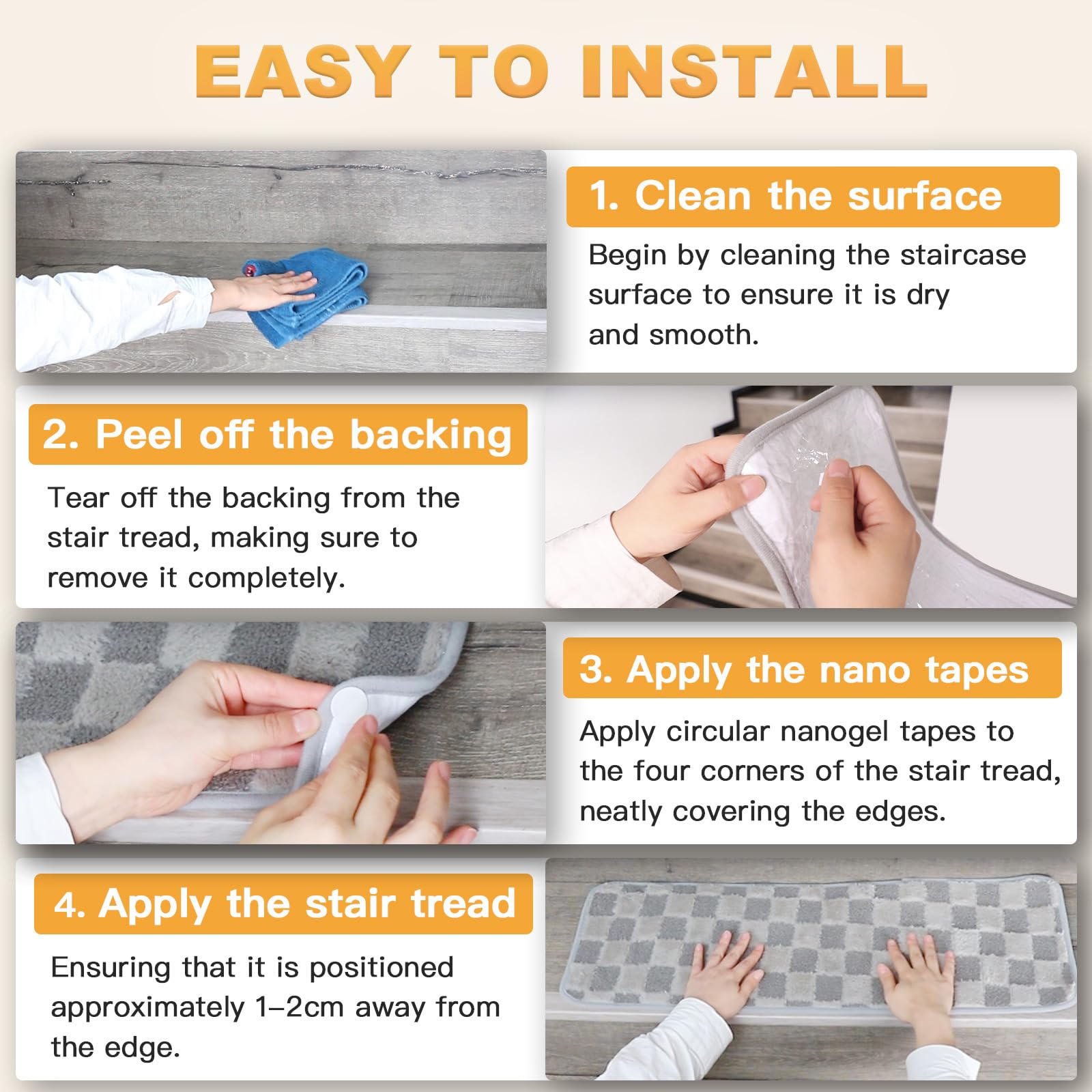 EASY TO INSTALL

1. Clean the surface

Begin by cleaning the staircase surface to ensure it is dry and smooth.

2. Peel off the backing

Tear off the backing from the stair tread, making sure to remove it completely.

3. Apply the nano tapes

Apply circular nanogel tapes to the four corners of the stair tread, neatly covering the edges.

4. Apply the stair tread

Ensuring that it is positioned approximately 1–2cm away from the edge.