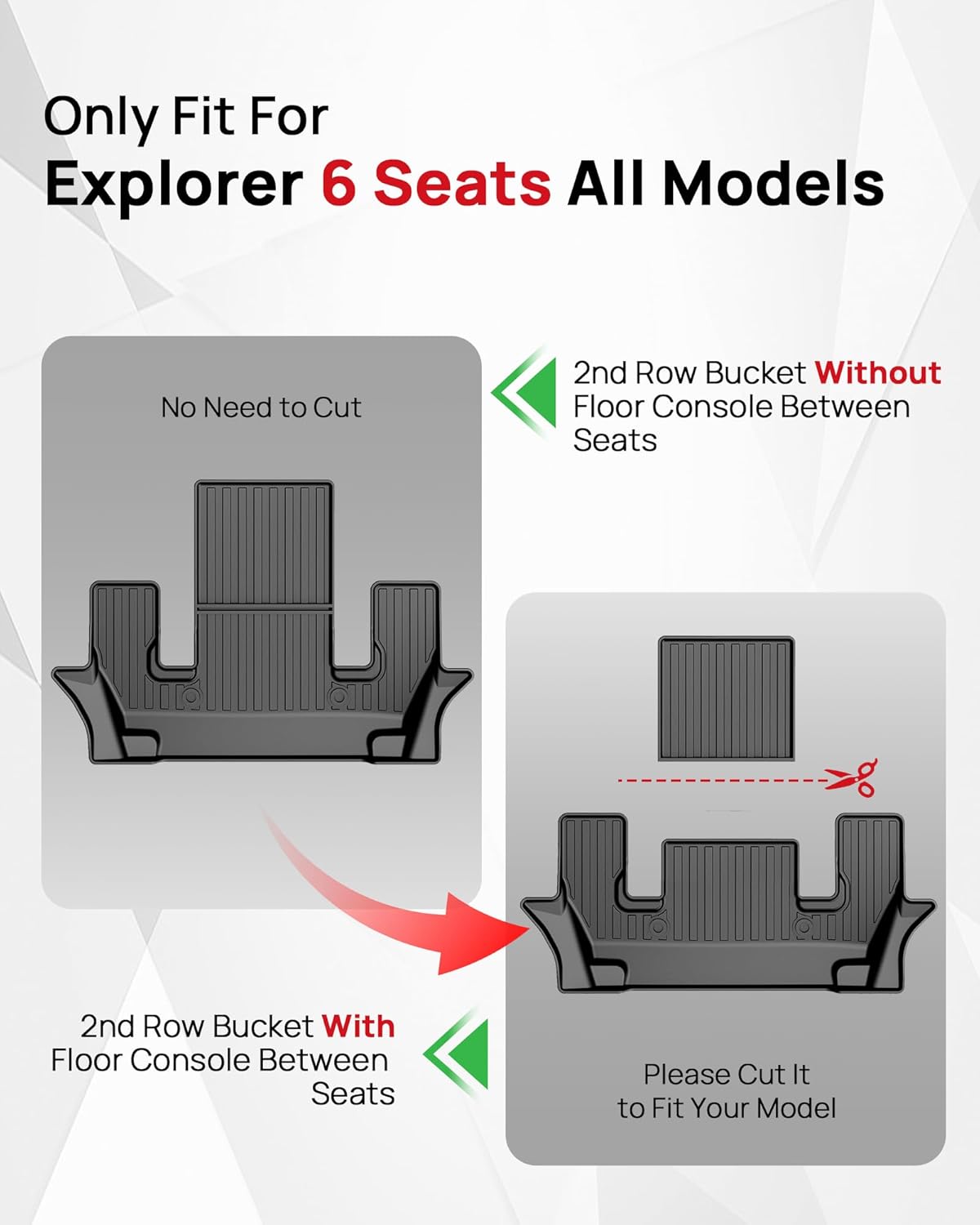 Only Fit For
Explorer 6 Seats All Models

No Need to Cut

2nd Row Bucket Without Floor Console Between Seats

2nd Row Bucket With Floor Console Between Seats

Please Cut It to Fit Your Model